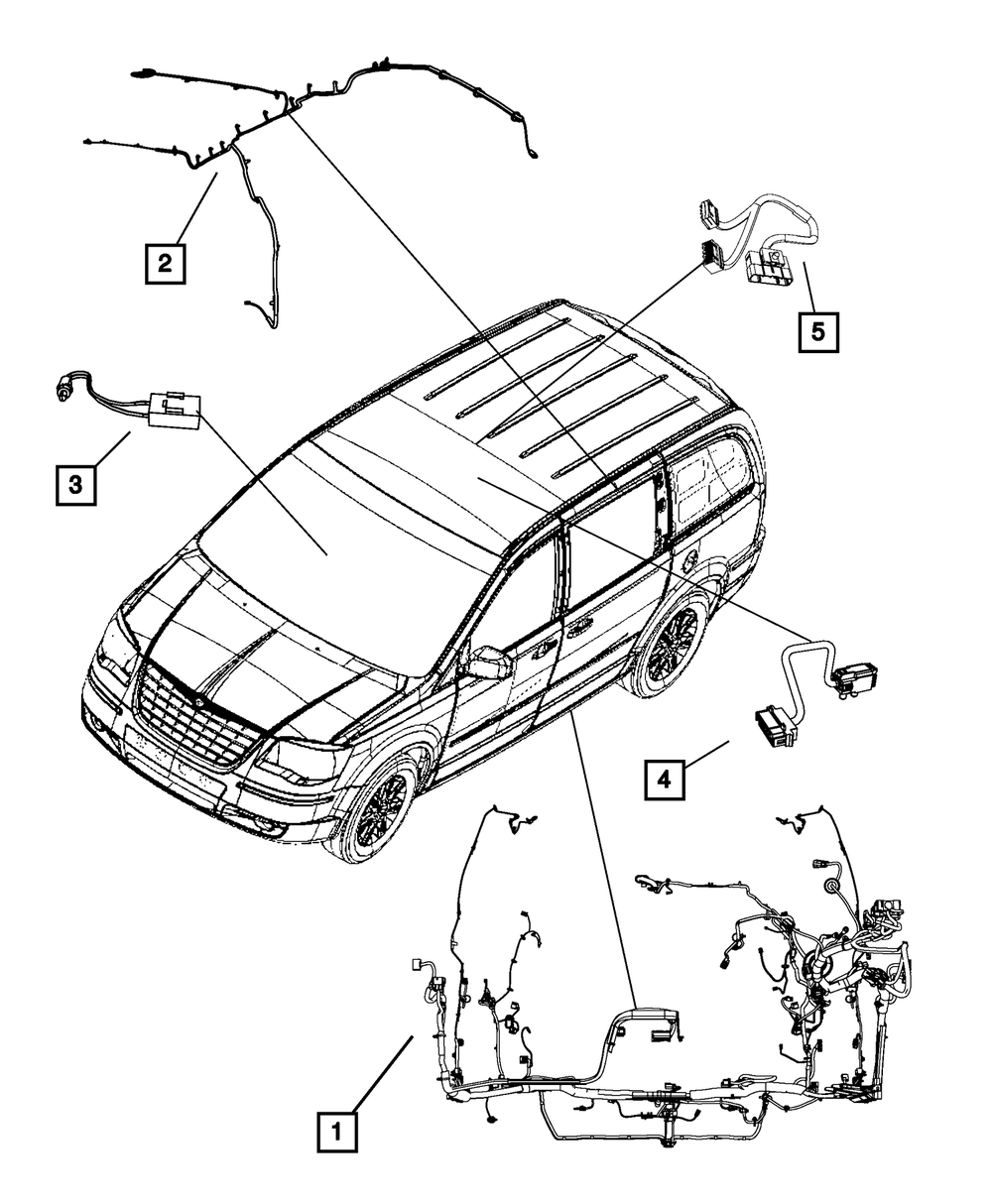 2

5

3

4

1