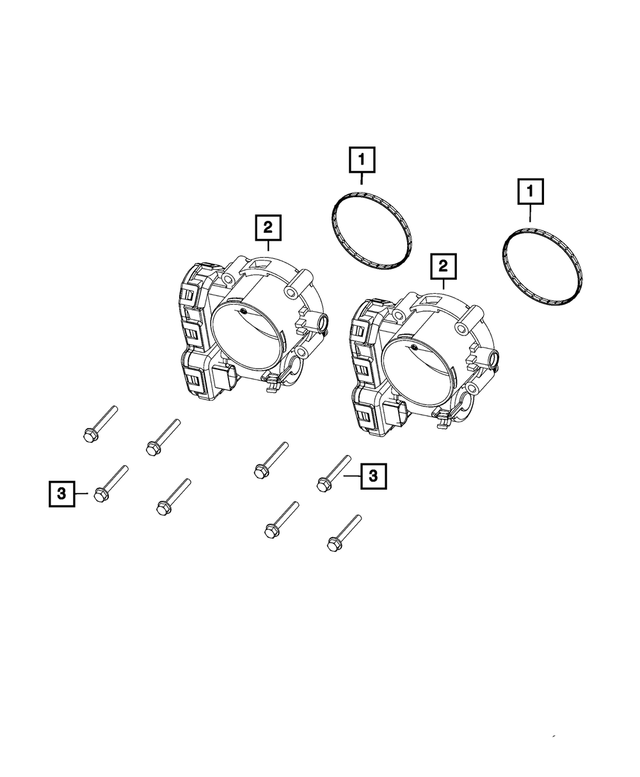 1
1
2
2
3
3