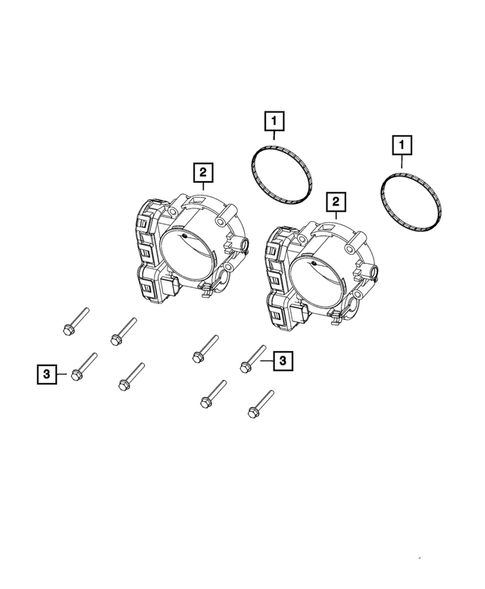 1
1
2
2
3
3