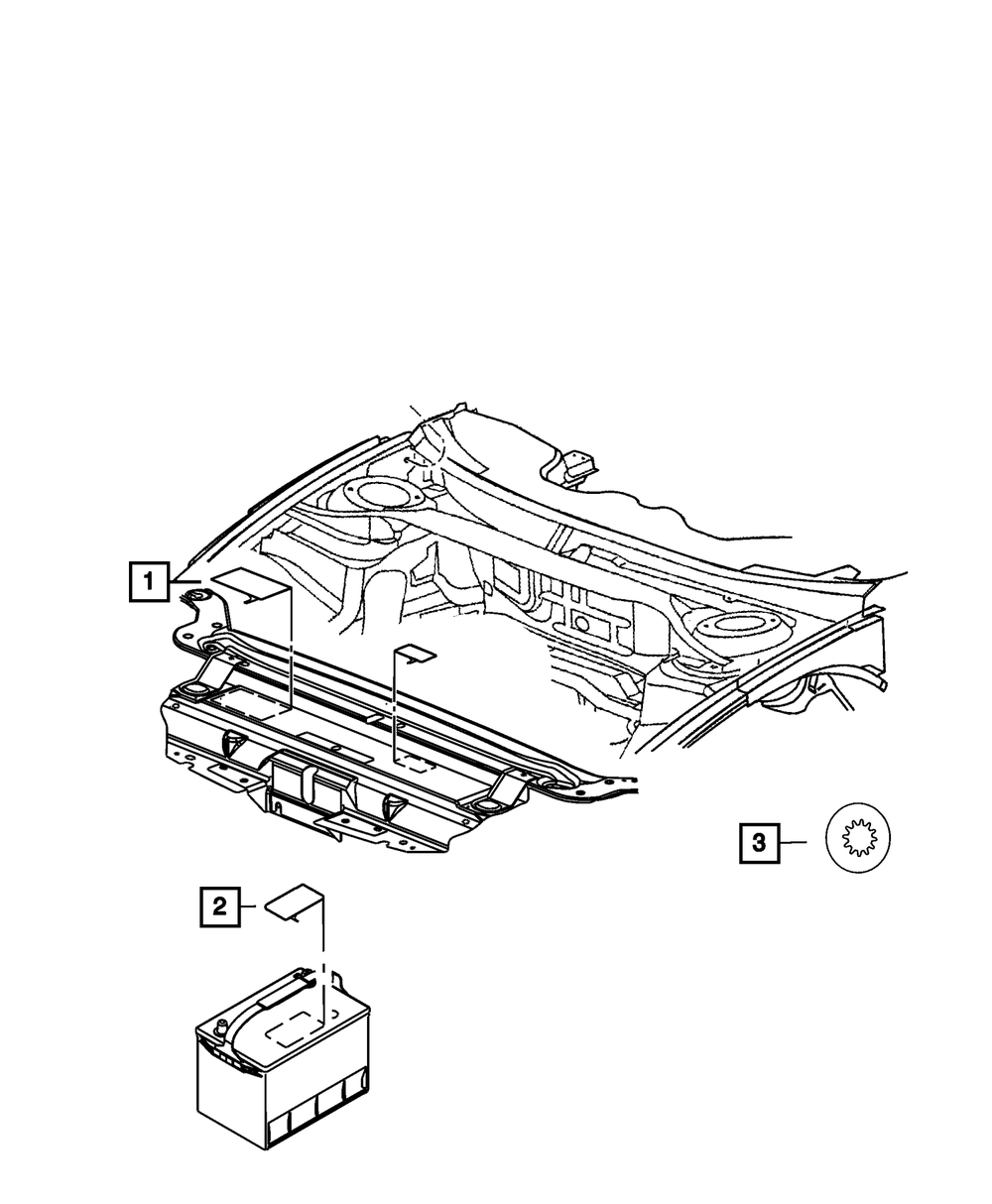 1

2

3