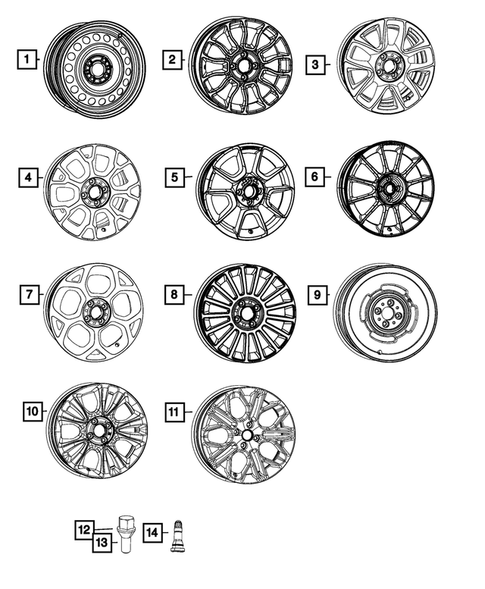 1
2
3
4
5
6
7
8
9
10
11
12
13
14