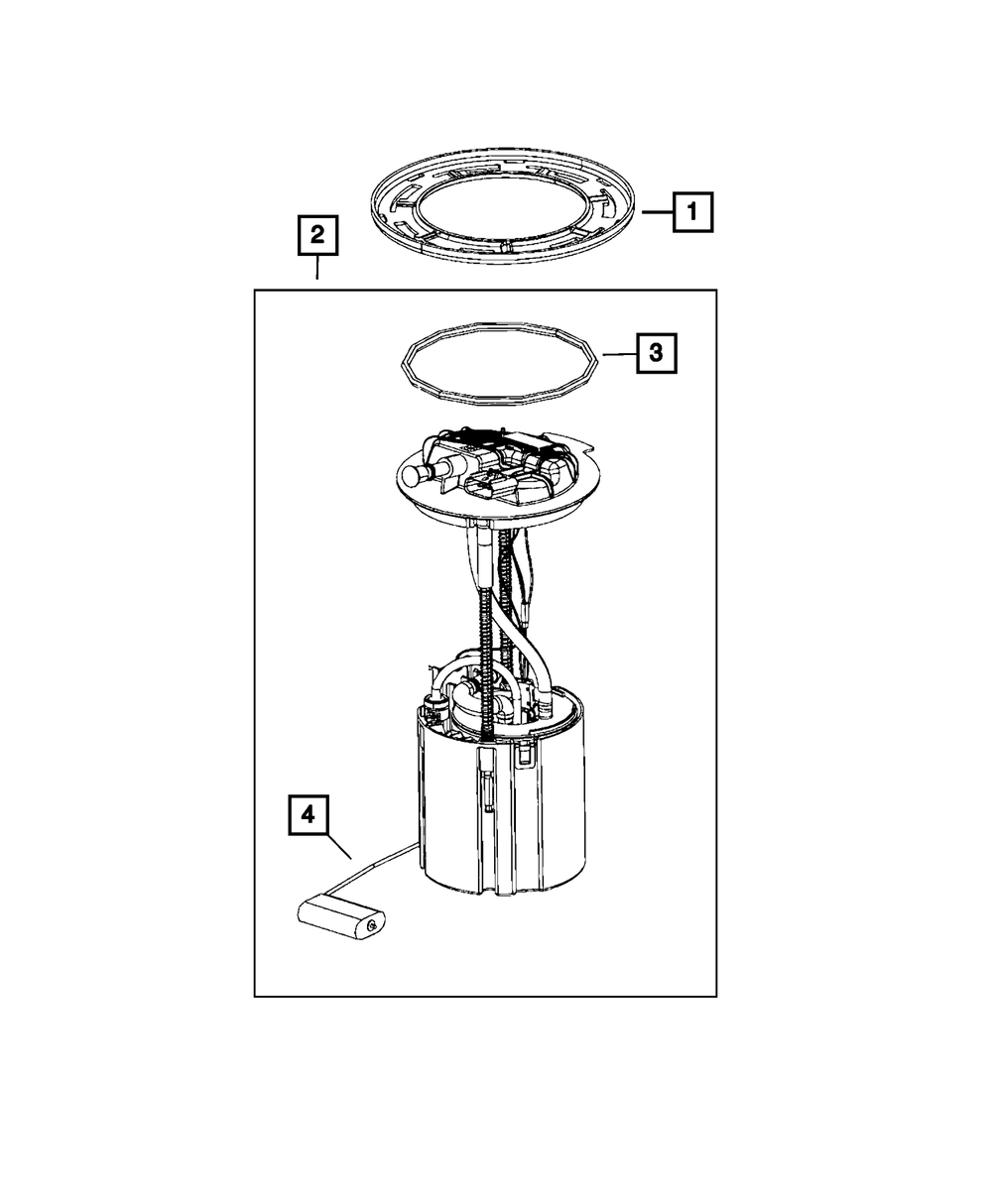 2

1

3

4