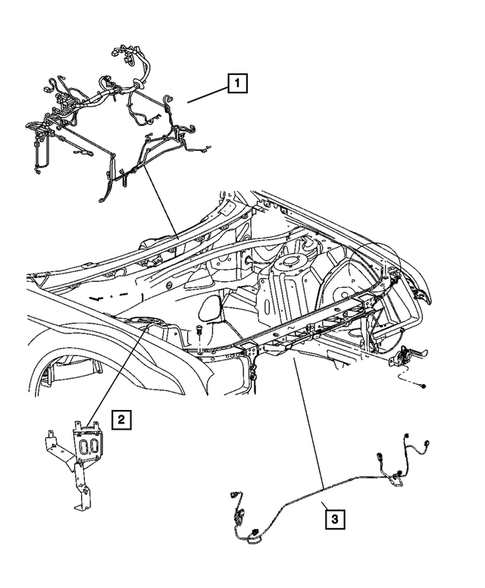 1

2

3