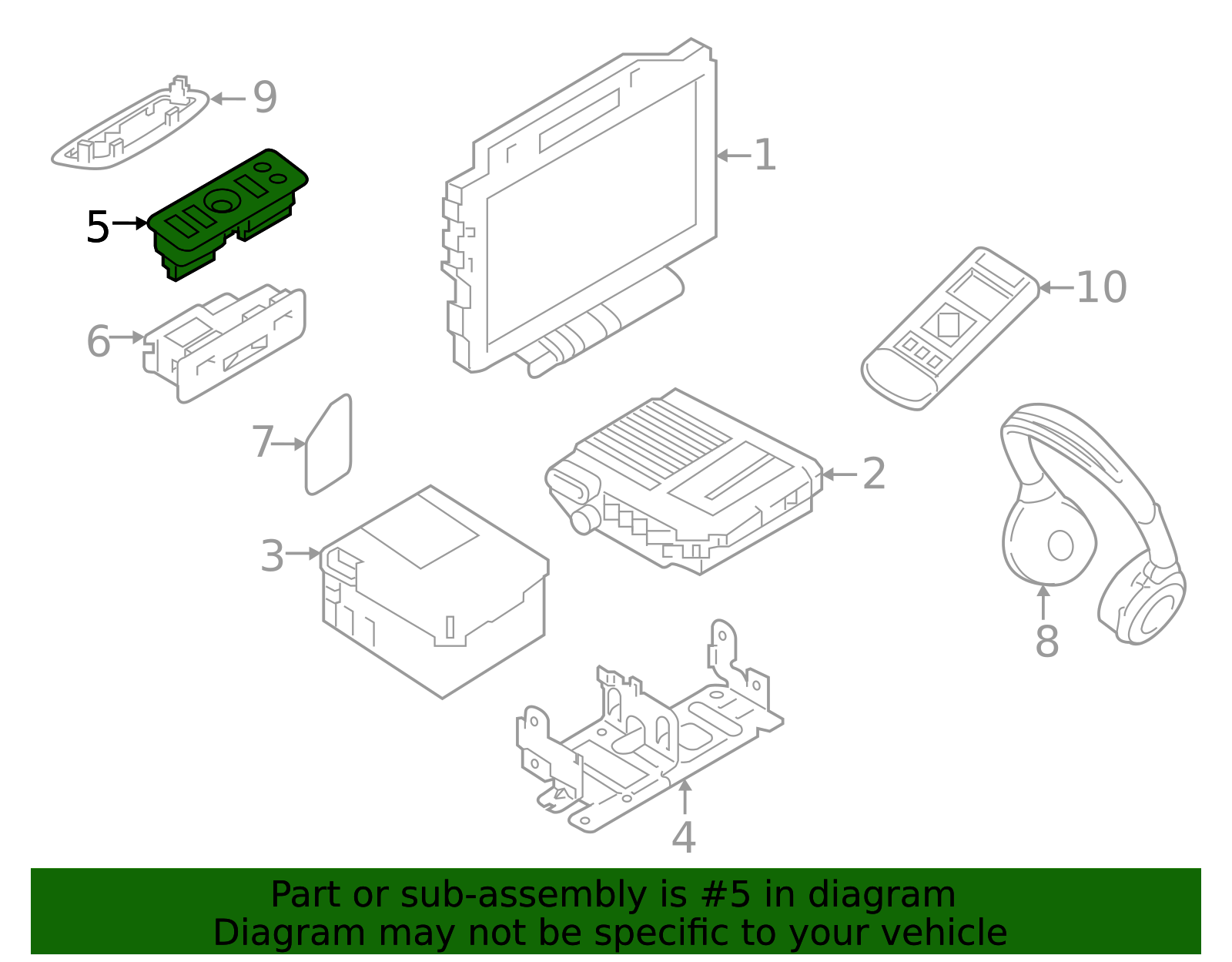 9
1
5
10
6
7
2
3
8
4

Part or sub-assembly is #5 in diagram
Diagram may not be specific to your vehicle