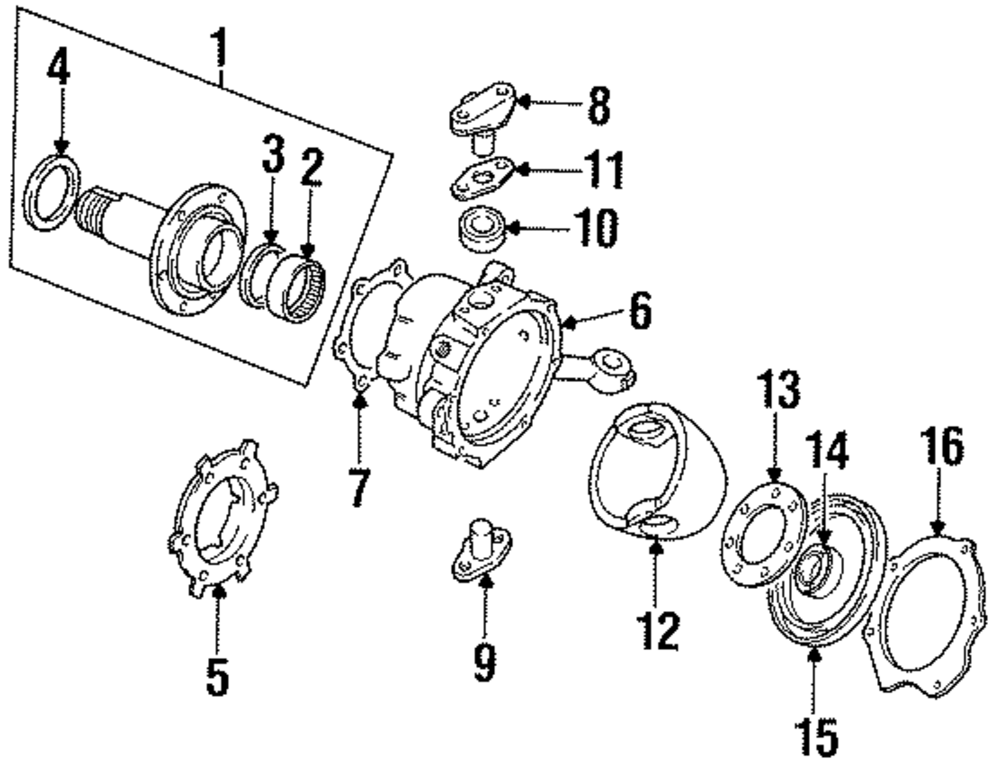 1
4
3
2
8
11
10
6
7
13
14
16
5
9
12
15