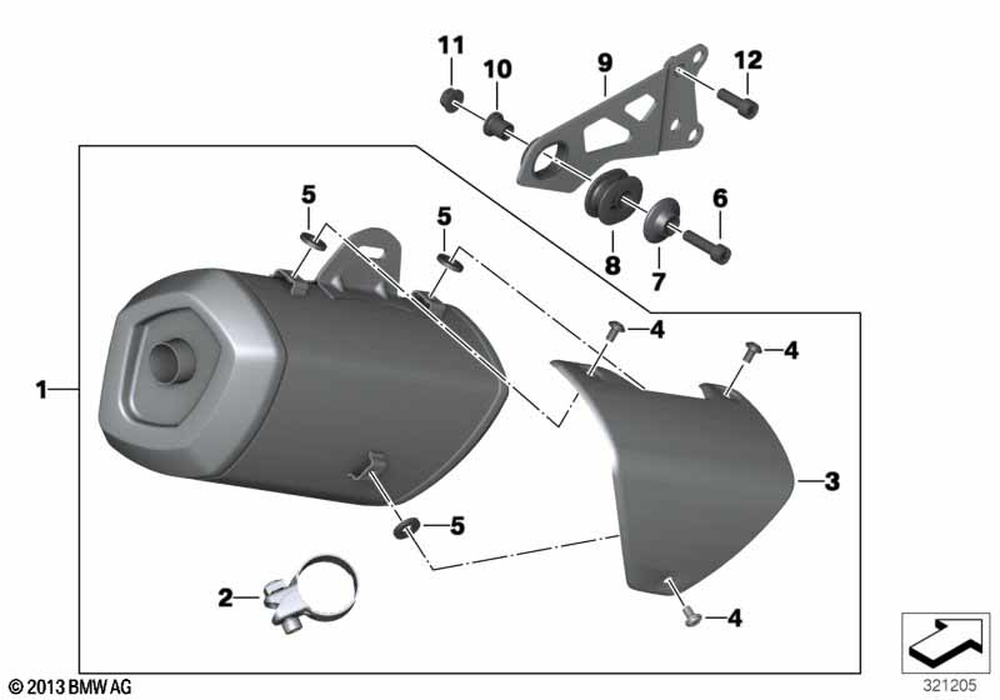 11
10
9
12
5
5
6
8
7
4
4
1
3
5
2
4
© 2013 BMW AG
321205