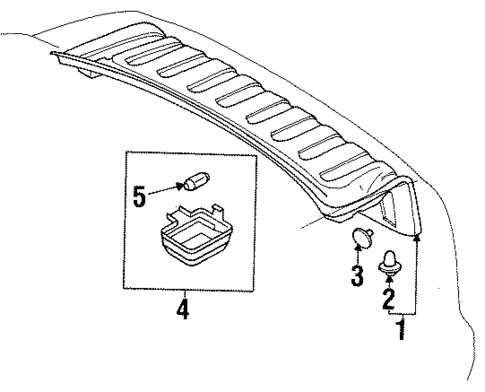 5
4
3
2
1