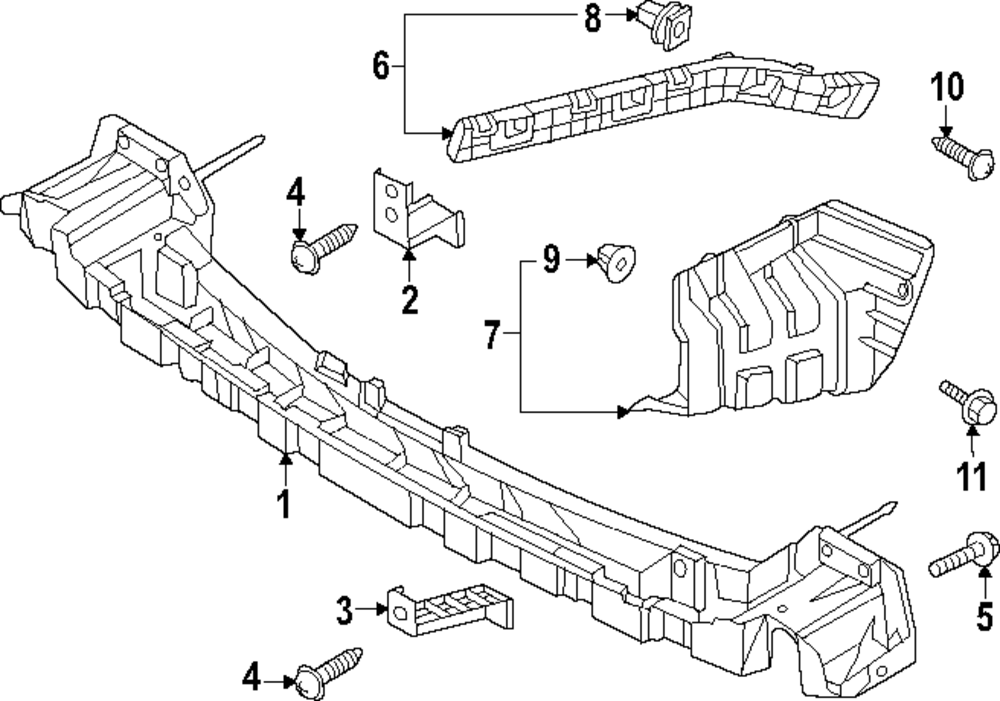 8
6
10
4
2
9
7
11
1
5
3
4