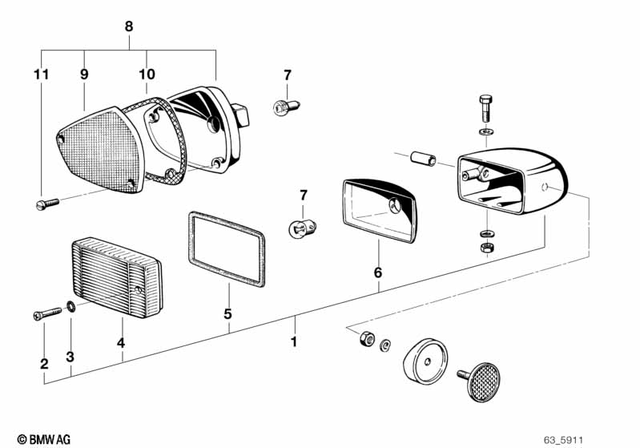 8
11
9
10
7
7
6
5
4
3
2
1
© BMW AG
63_5911