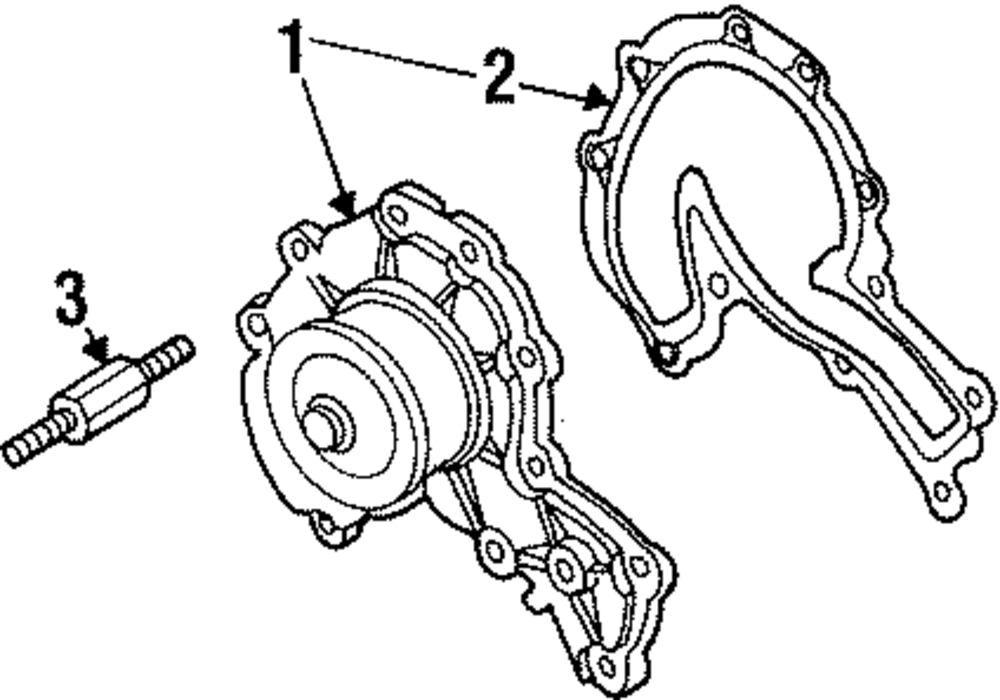 1
2
3