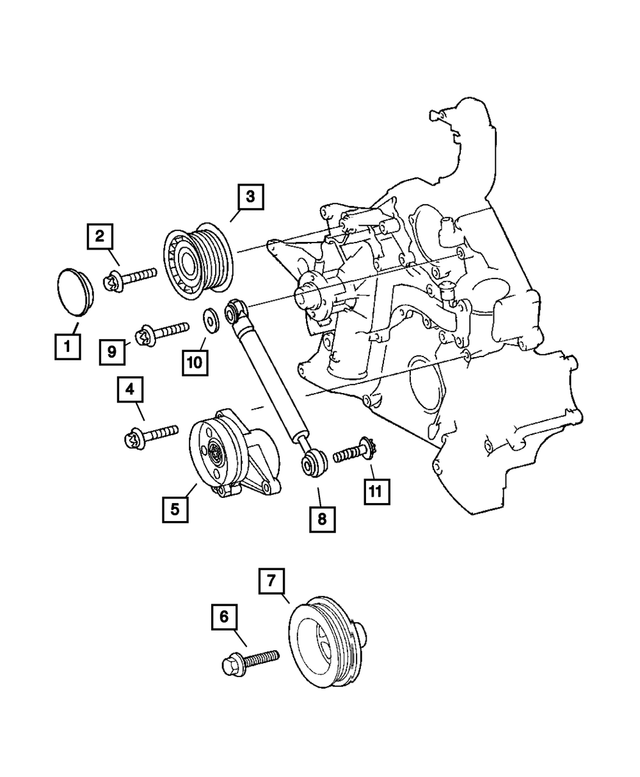 3
2
1
9
10
4
5
8
11
7
6