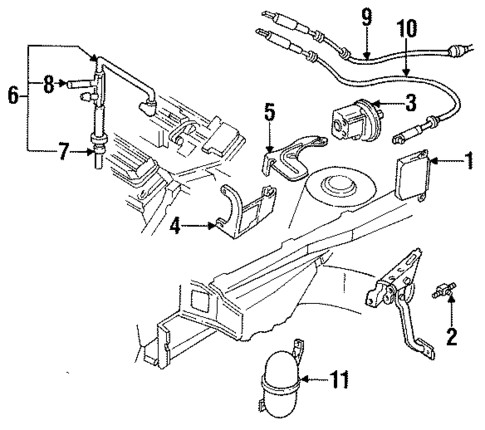 9
10
6
8
3
5
7
1
4
2
11