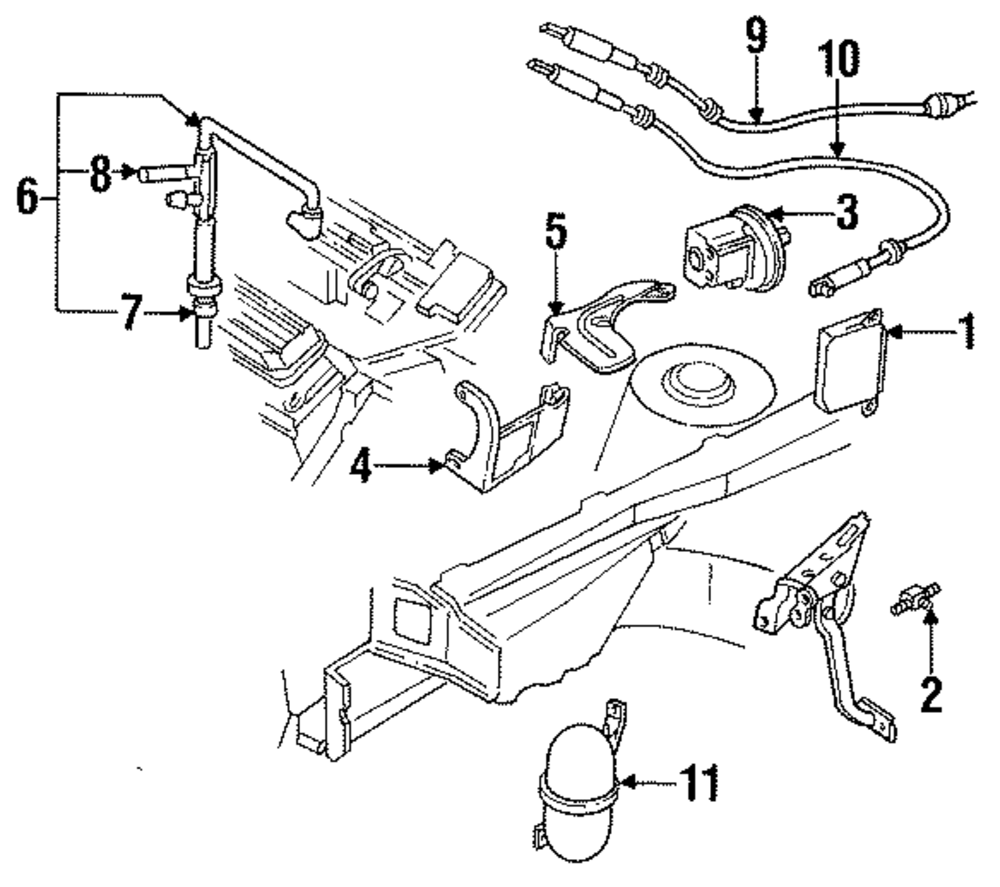 9
10
6
8
3
5
7
1
4
2
11