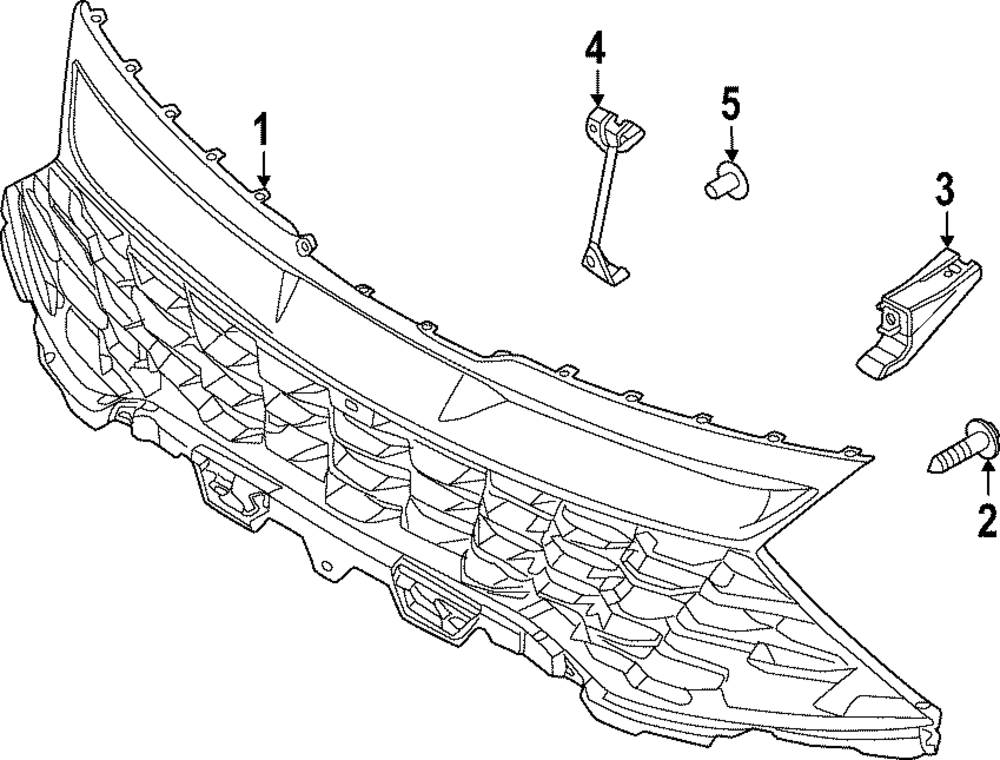 1
4
5
3
2