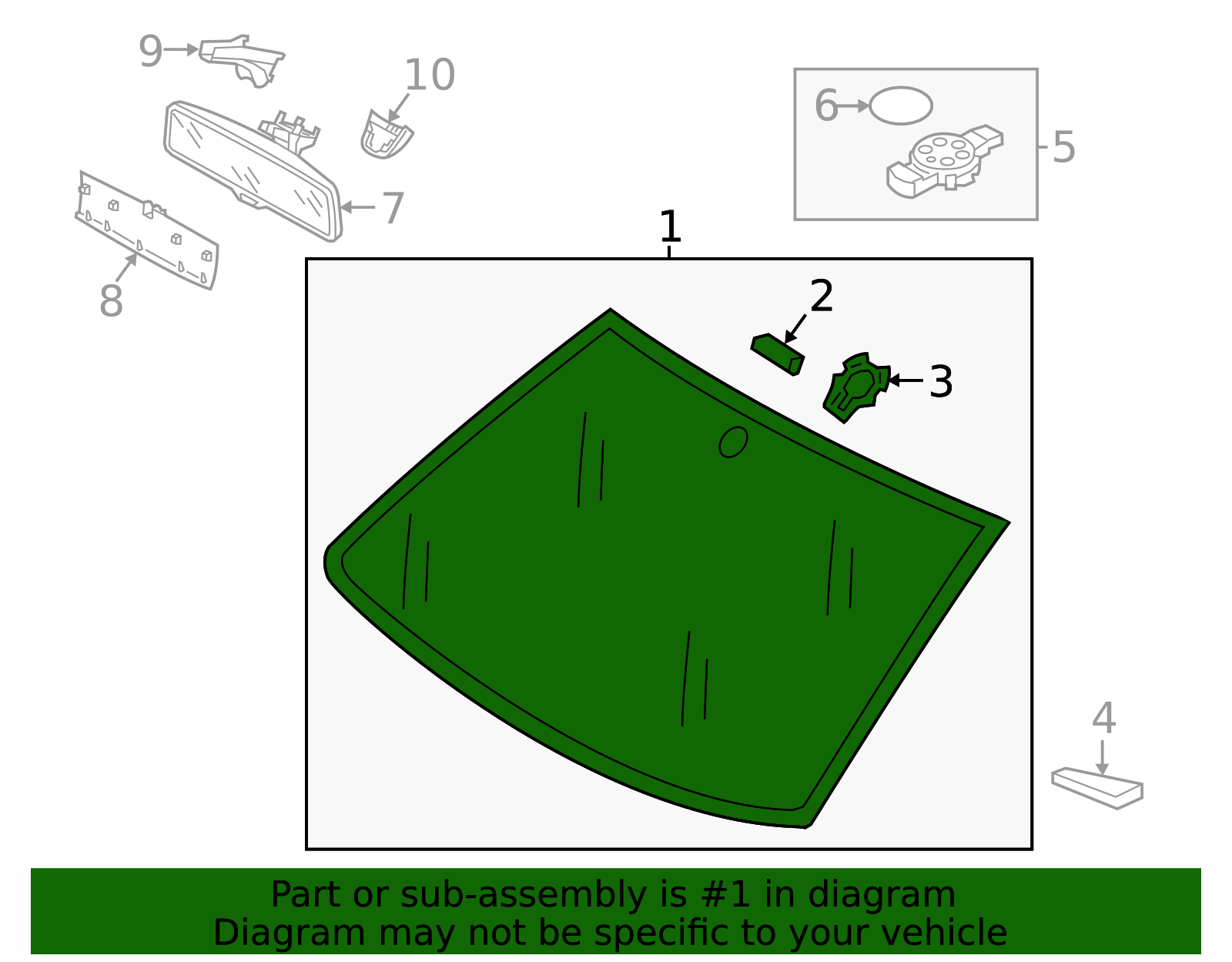 9
10
6
5
7
8
1
2
3
4
Part or sub-assembly is #1 in diagram
Diagram may not be specific to your vehicle