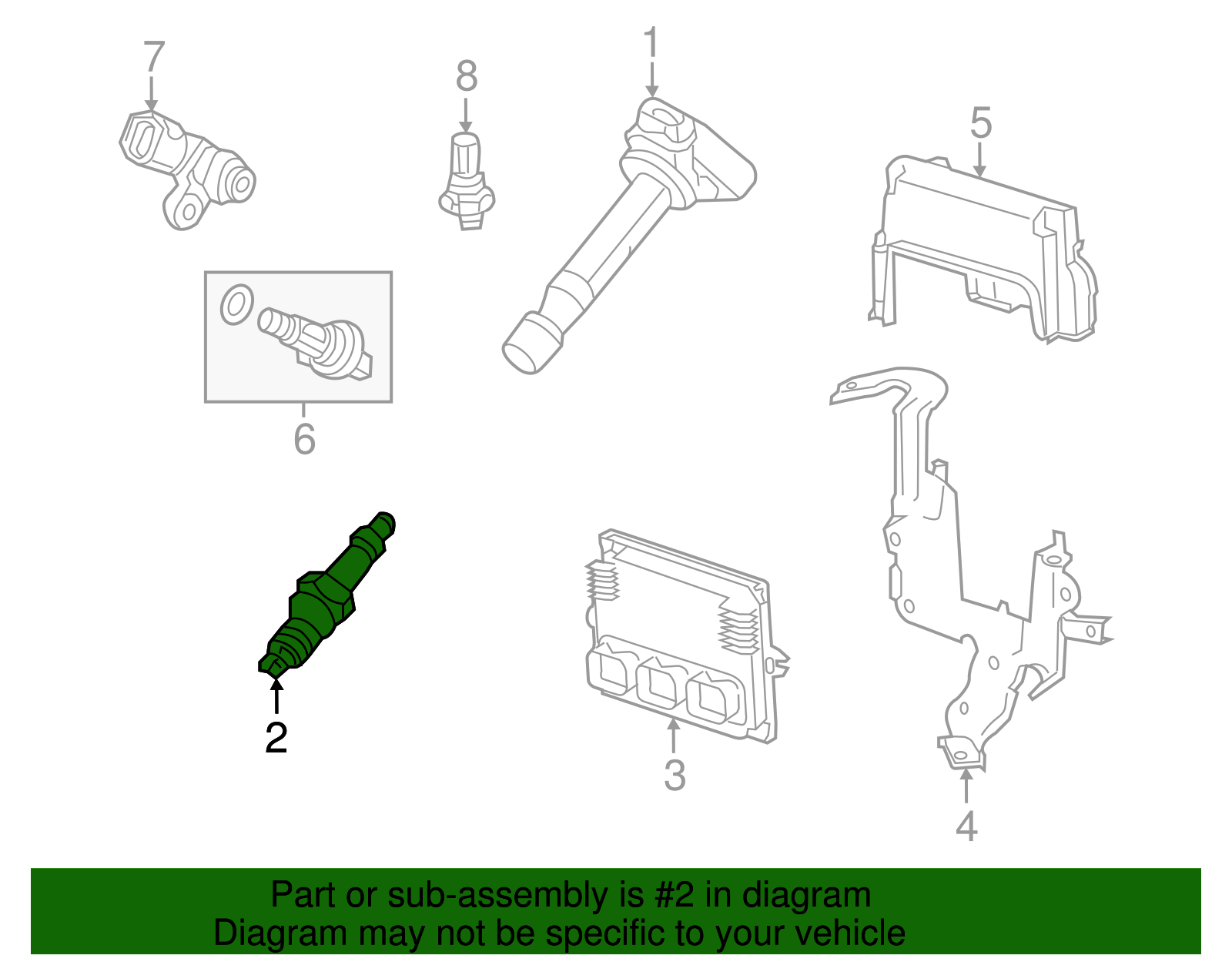 7

8

1

5

6

2

3

4

Part or sub-assembly is #2 in diagram
Diagram may not be specific to your vehicle