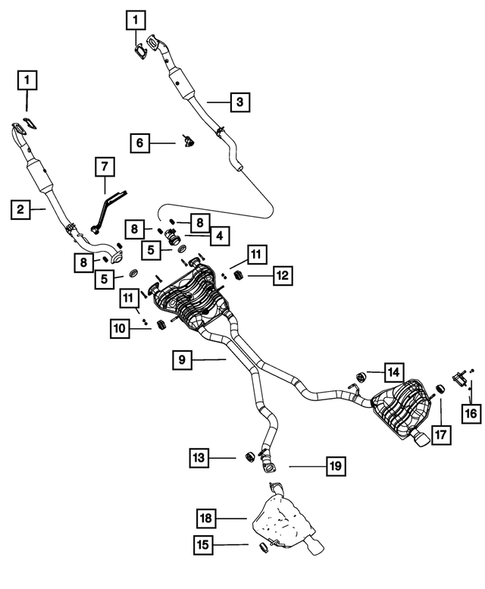 1
1
3
6
7
2
8
8
4
5
8
5
11
12
11
10
9
14
16
17
13
19
18
15