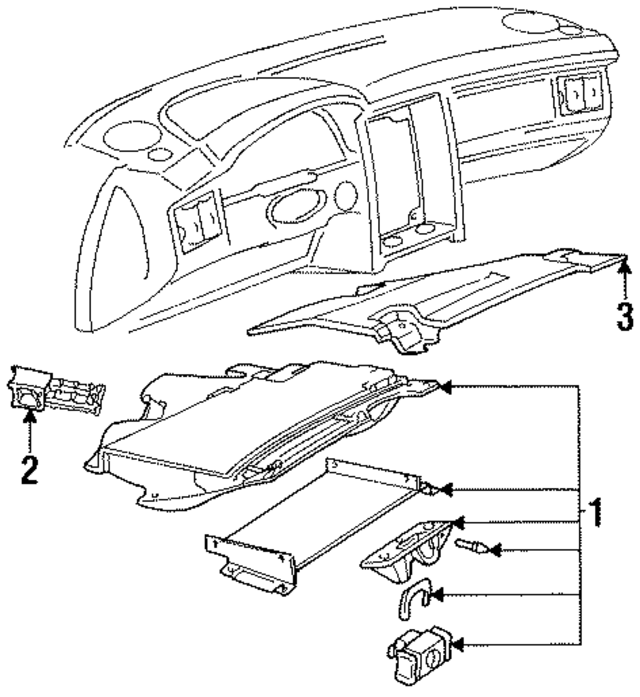 3
2
1