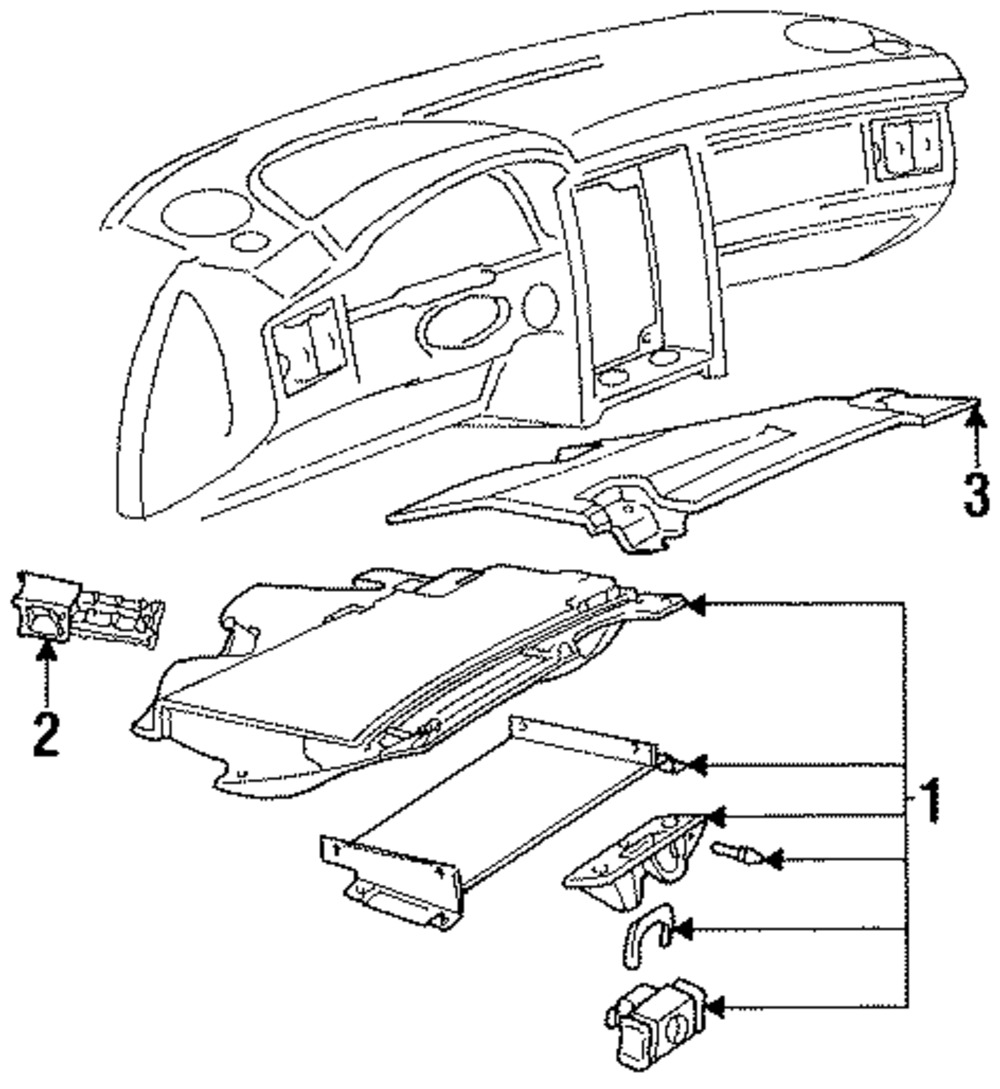 3
2
1