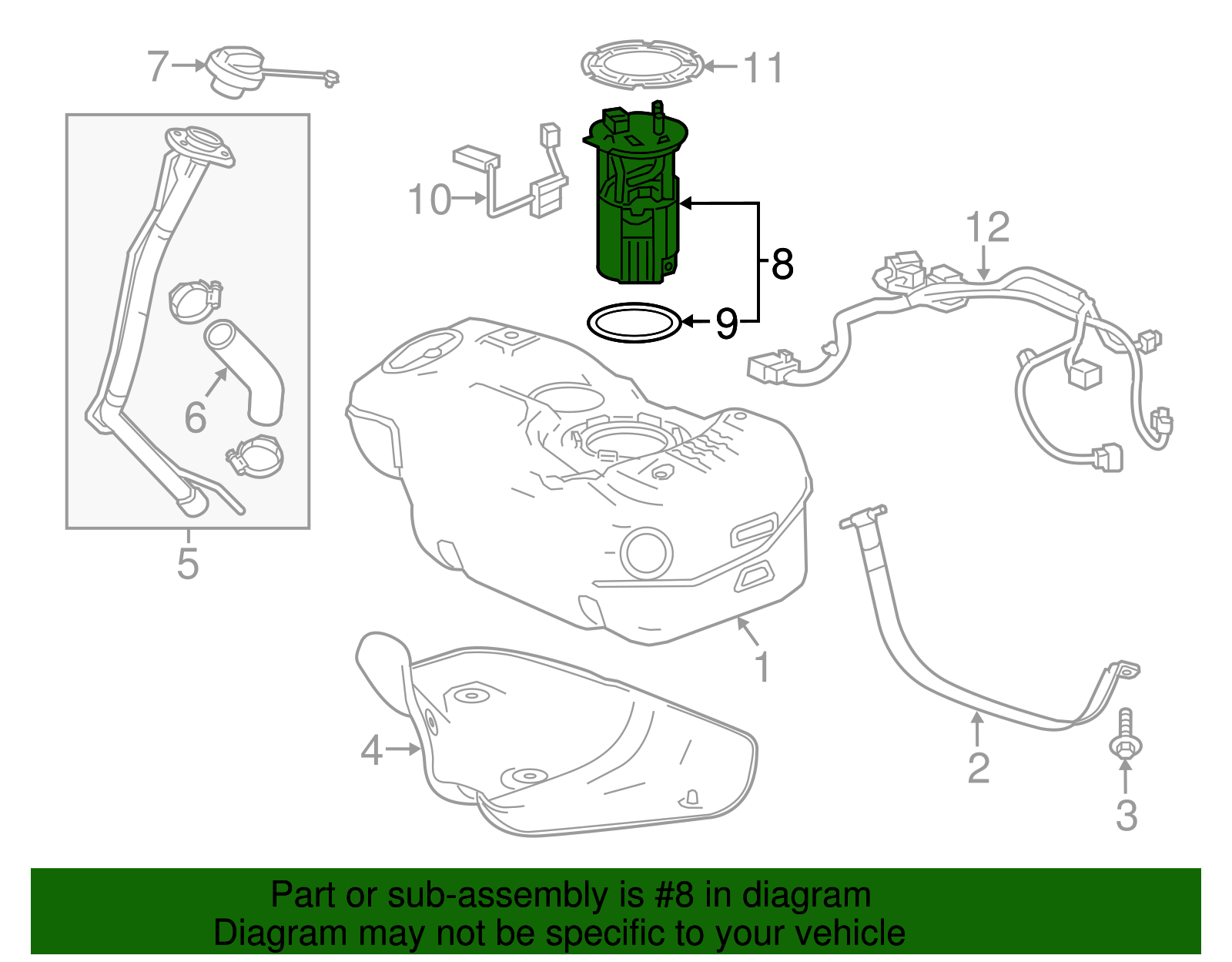 7
11
10
8
9
12
6
5
1
4
2
3

Part or sub-assembly is #8 in diagram
Diagram may not be specific to your vehicle