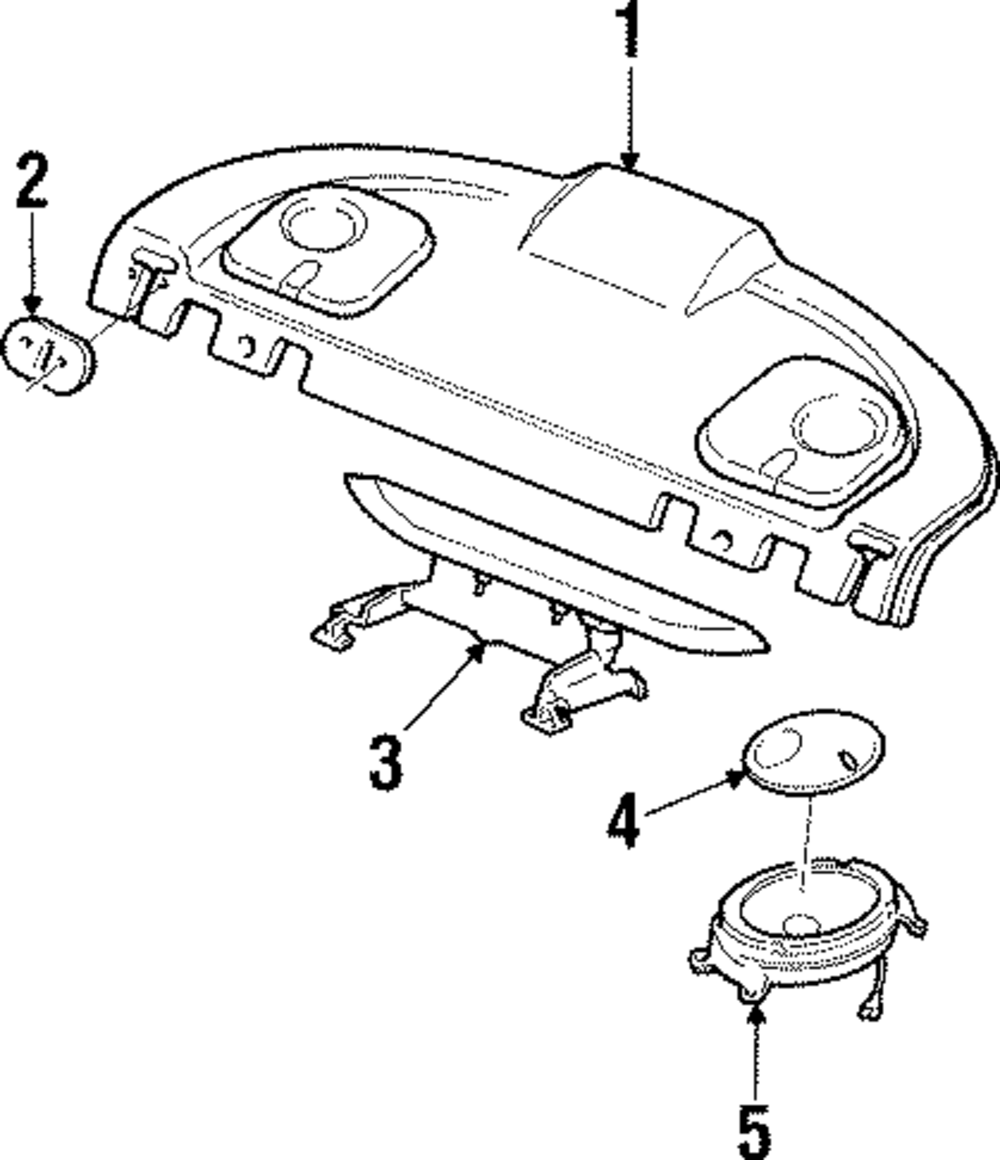 1
2
3
4
5