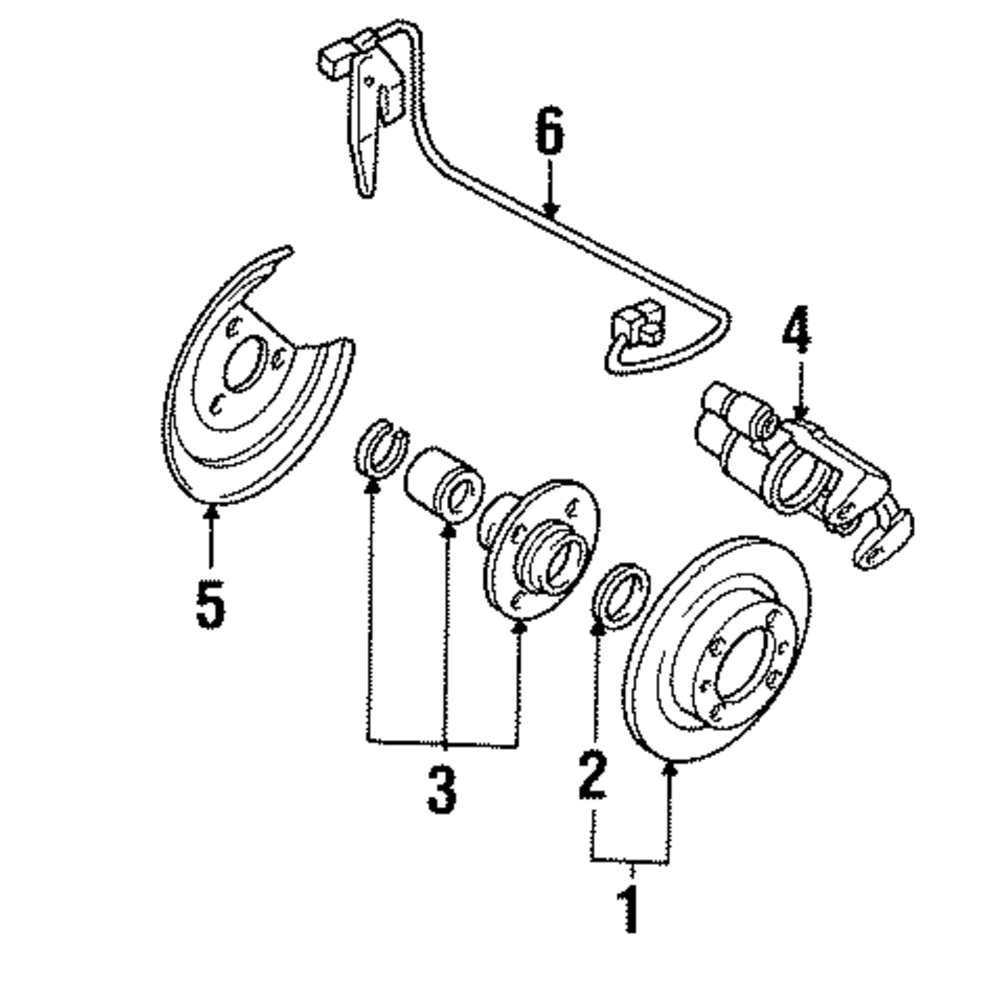 6
4
5
3
2
1