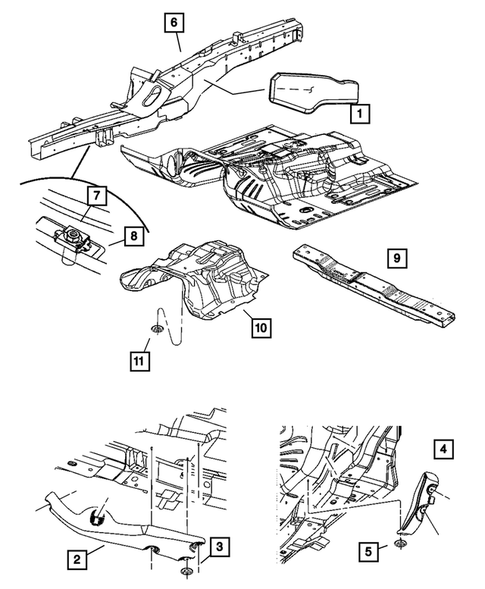 6
1
7
8
9
10
11
4
2
3
5