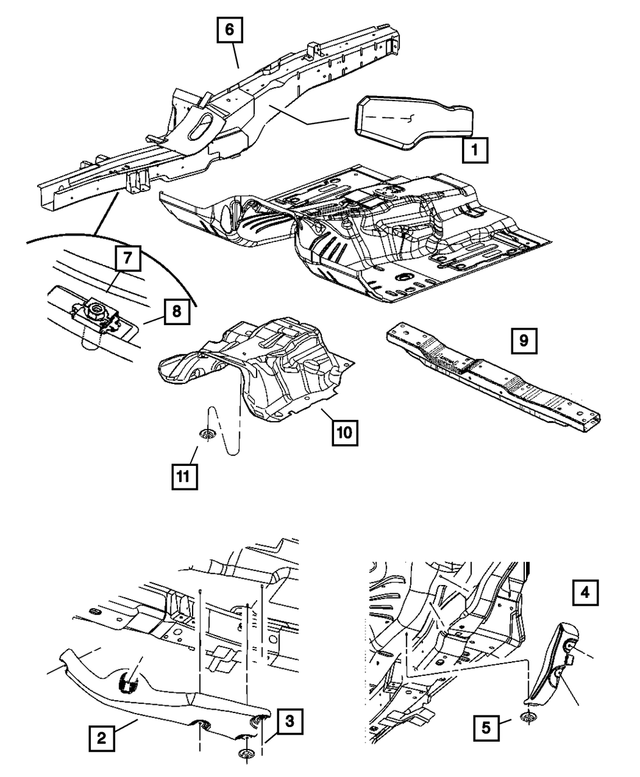 6
1
7
8
9
10
11
4
2
3
5