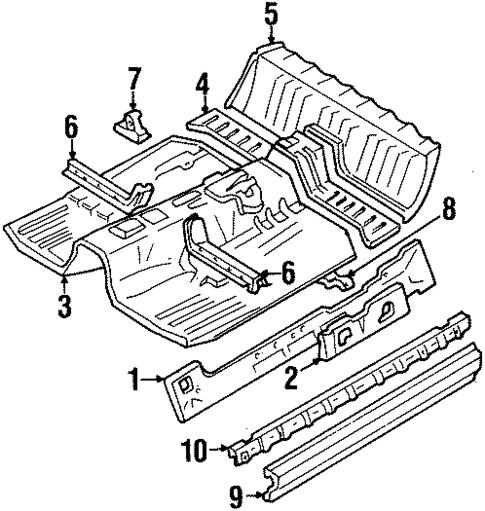 5
7
4
6
8
6
3
1
2
10
9