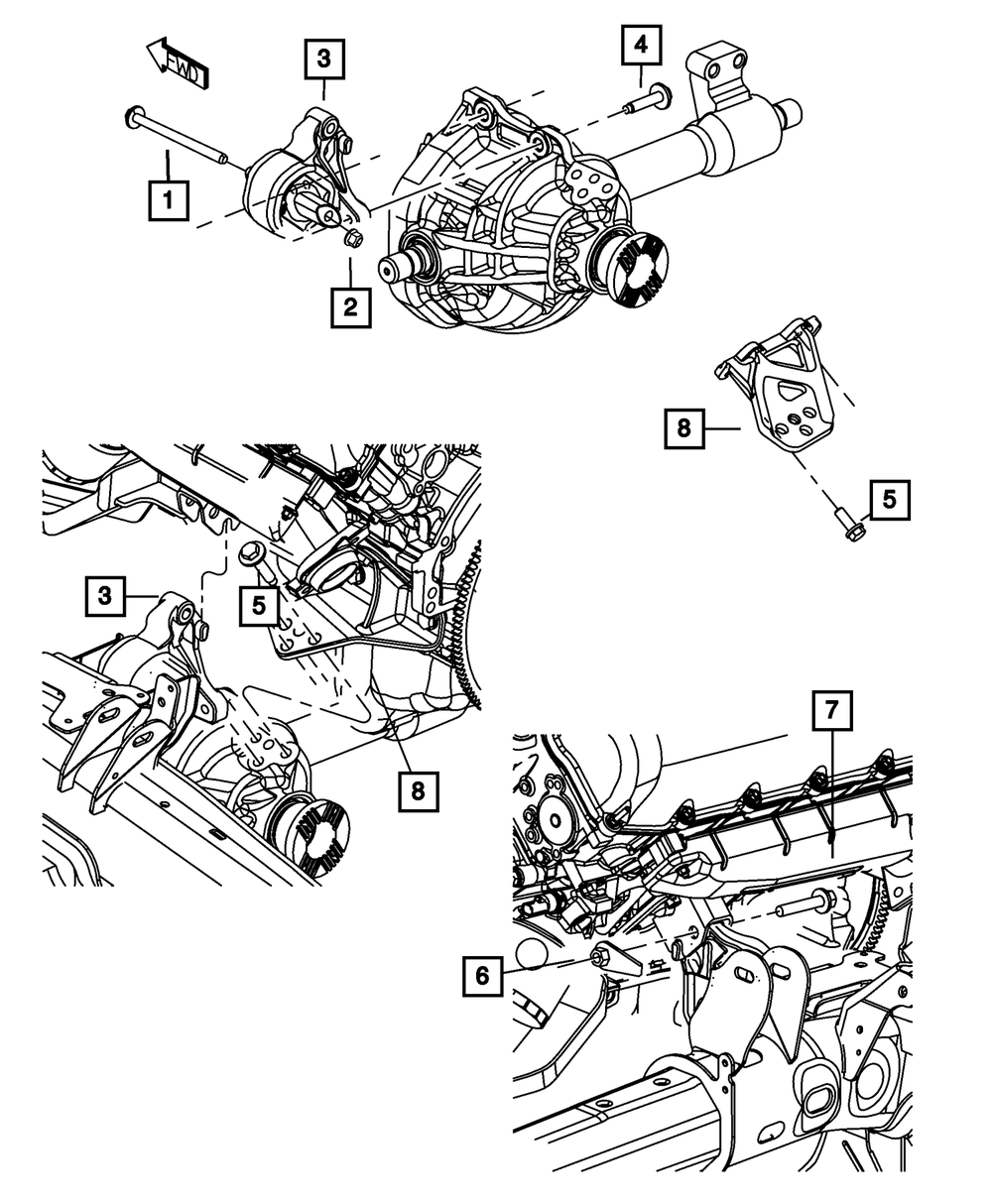 FWD

3

4

1

2

8

5

3

5

8

7

6