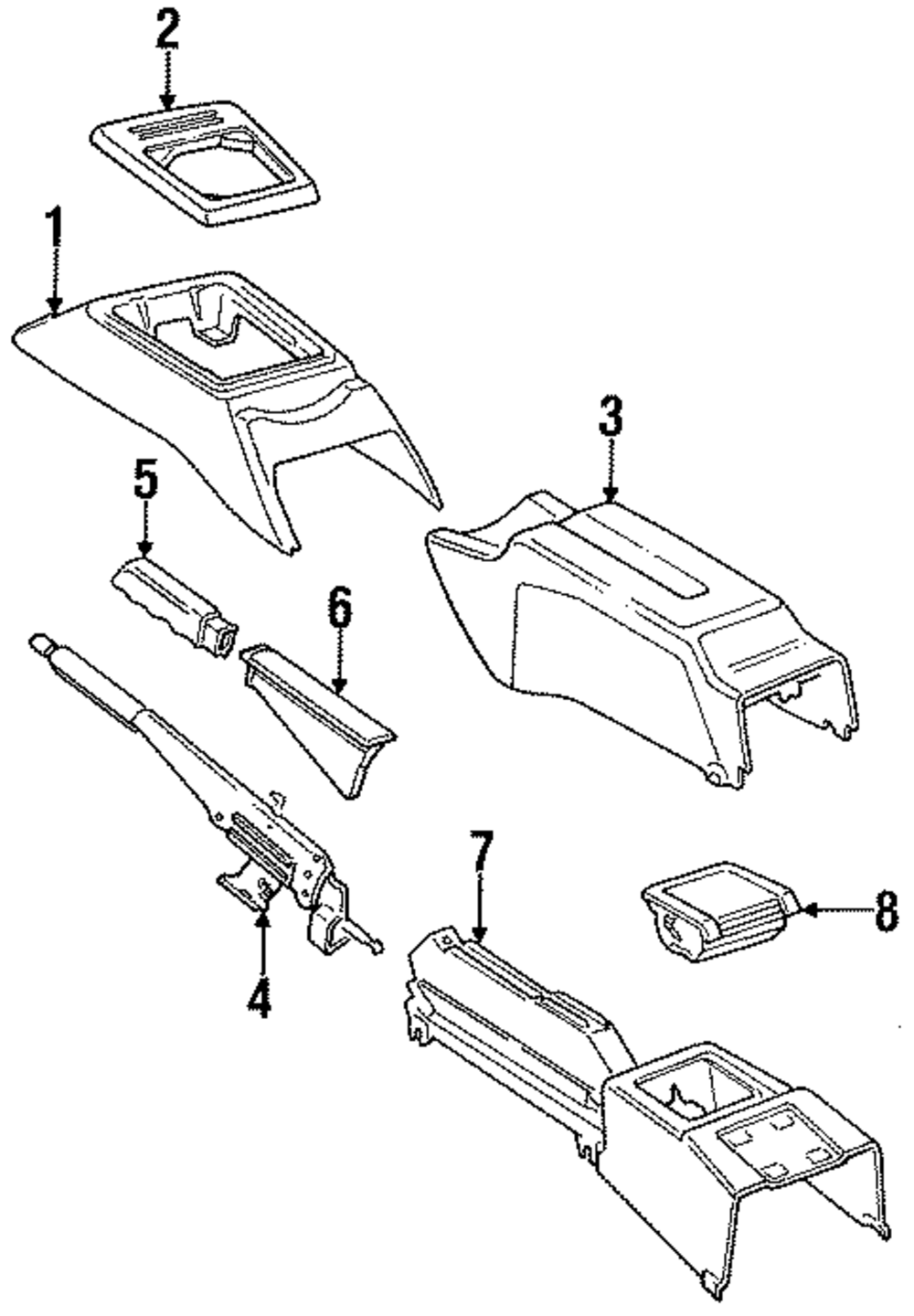 2
1
3
5
6
7
8
4