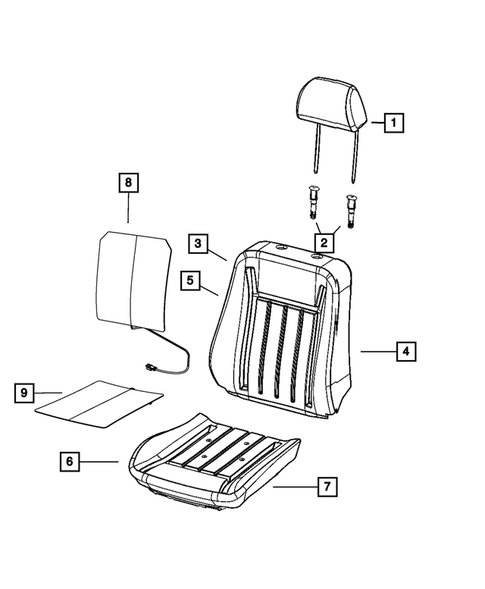 1
8
2
3
5
4
9
6
7