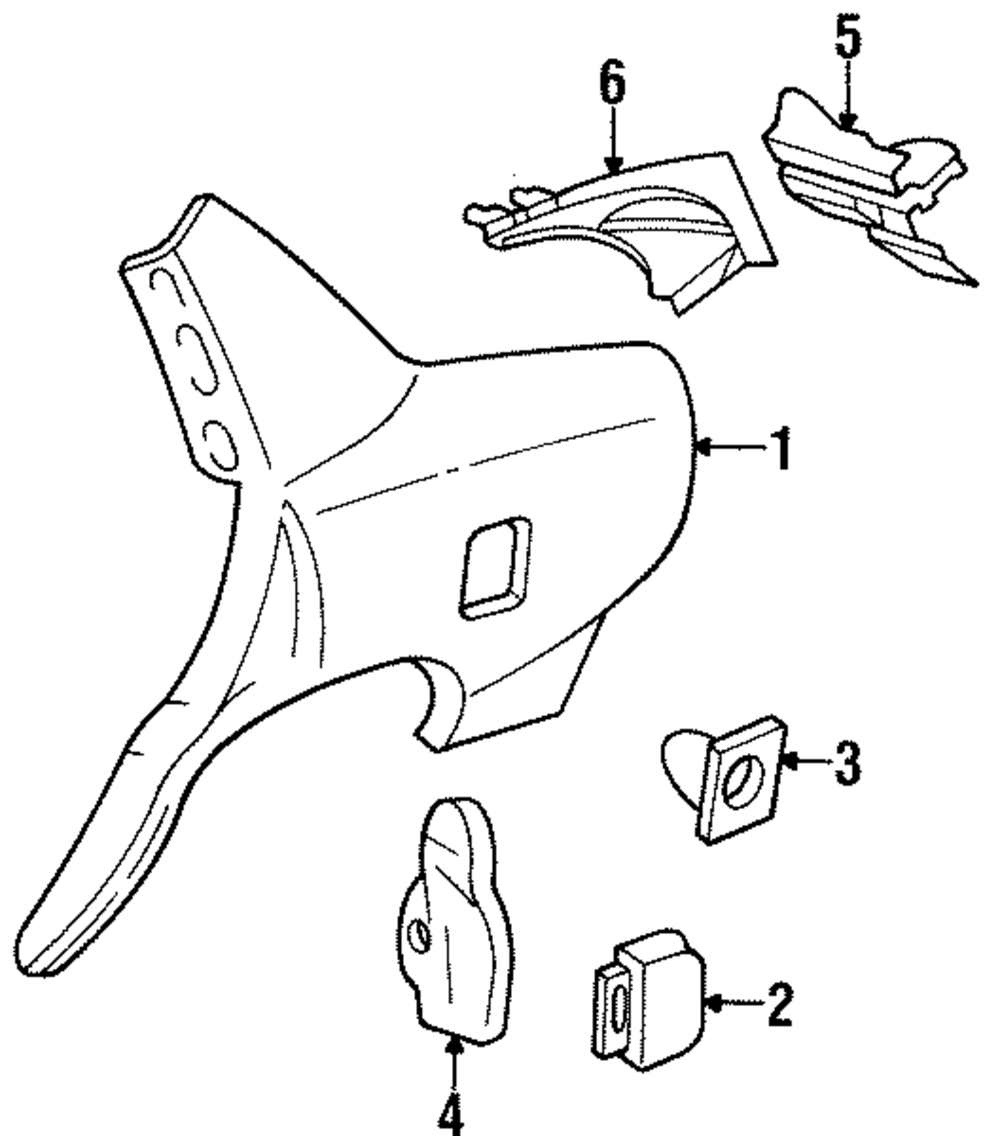 6
5
1
3
2
4