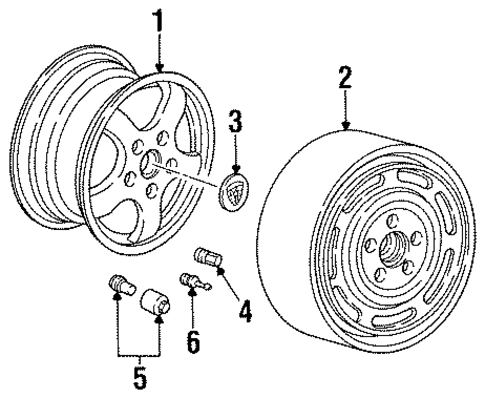 1
2
3
4
6
5