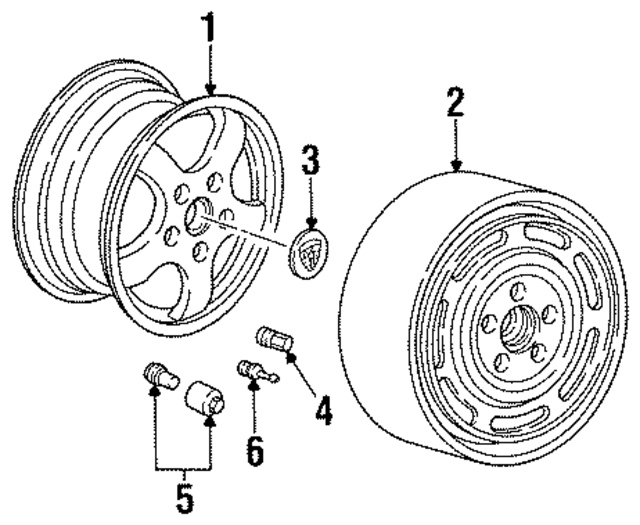 1
2
3
4
6
5