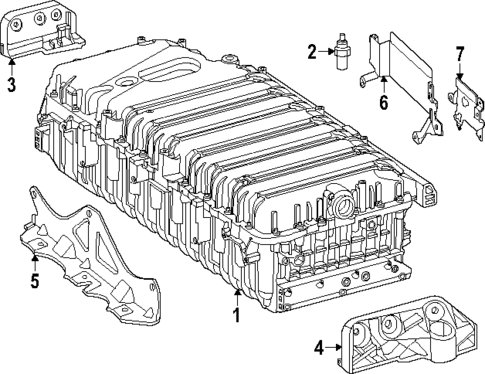 3
2
6
7
5
1
4