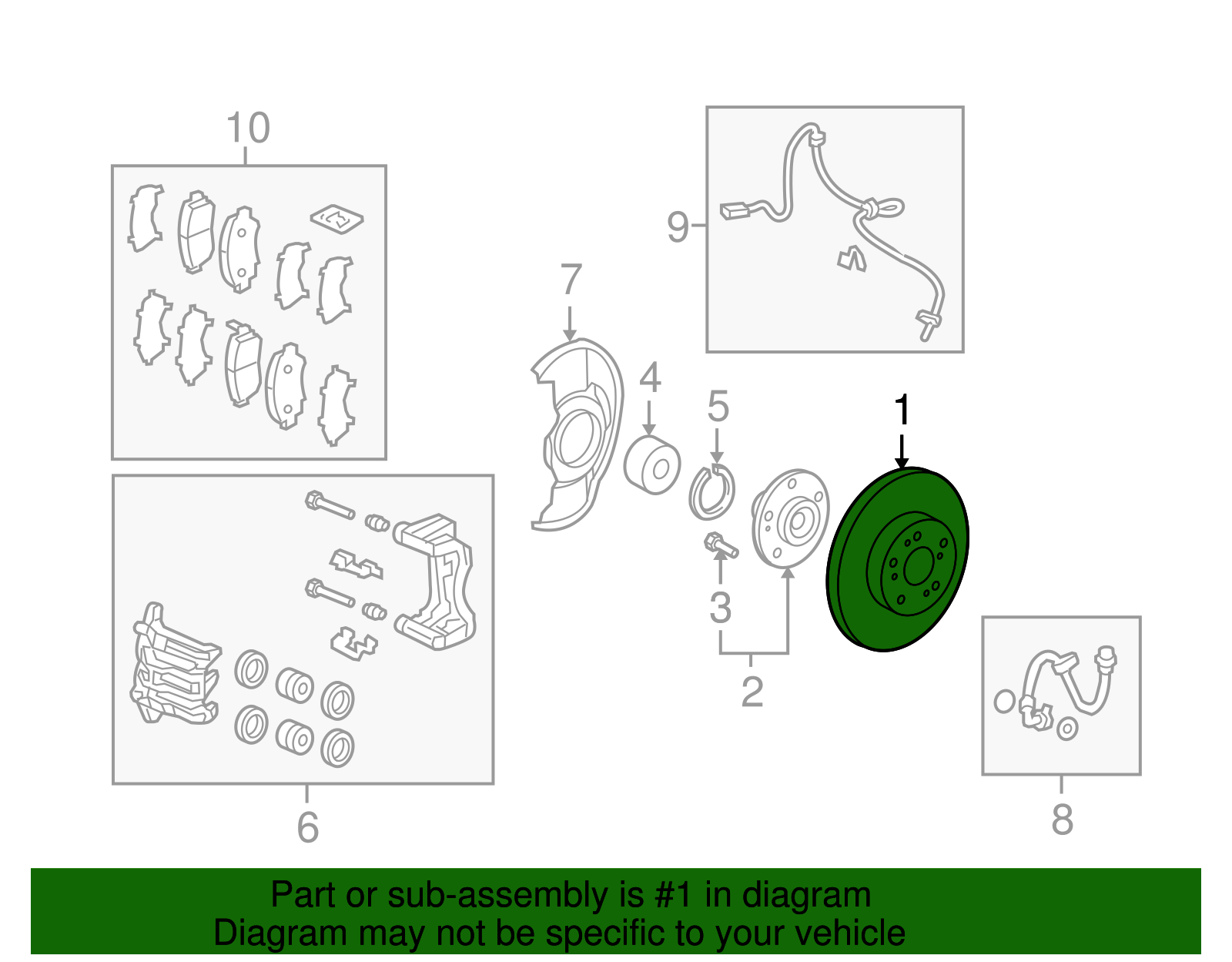 10
9
7
4
5
1
3
2
6
8
Part or sub-assembly is #1 in diagram
Diagram may not be specific to your vehicle