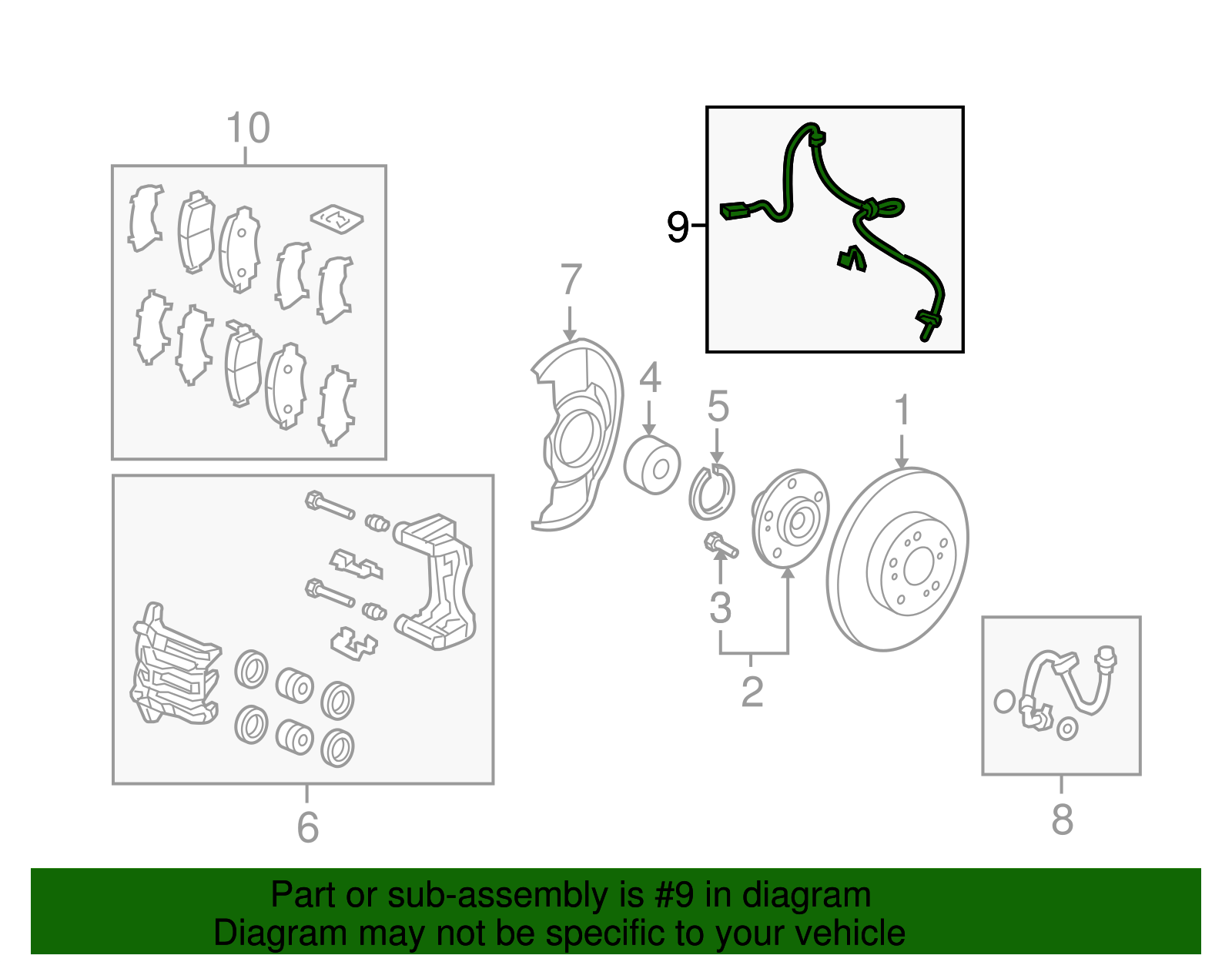 10

9

7

4

5

1

3

2

6

8

Part or sub-assembly is #9 in diagram
Diagram may not be specific to your vehicle