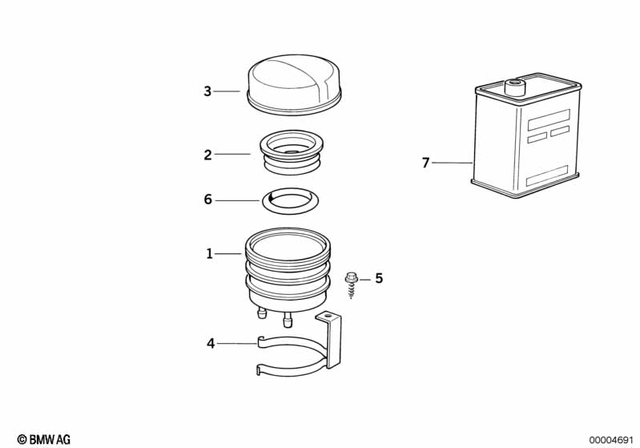 3
2
6
1
5
4
7
© BMW AG
00004691