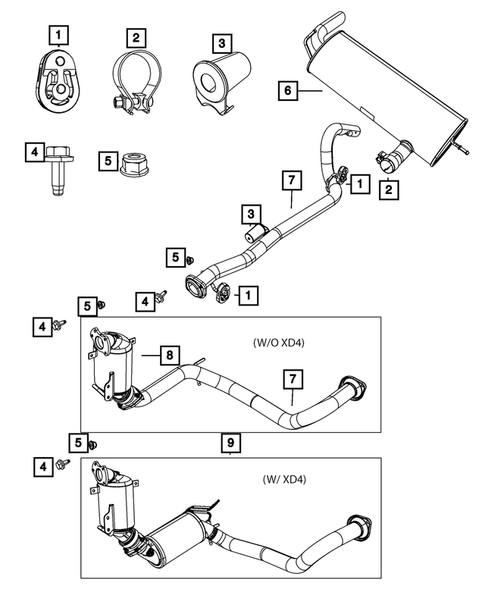 1
2
3
6
4
5
7
1
2
3
5
1
4
5
4
(W/O XD4)
8
7
5
9
4
(W/ XD4)