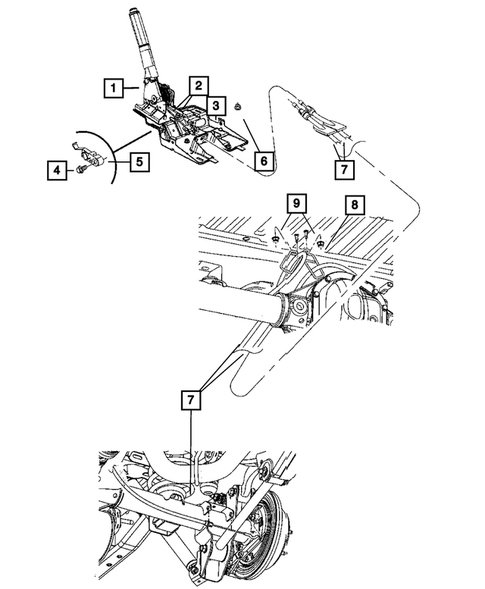 1
2
3
4
5
6
7
9
8
7