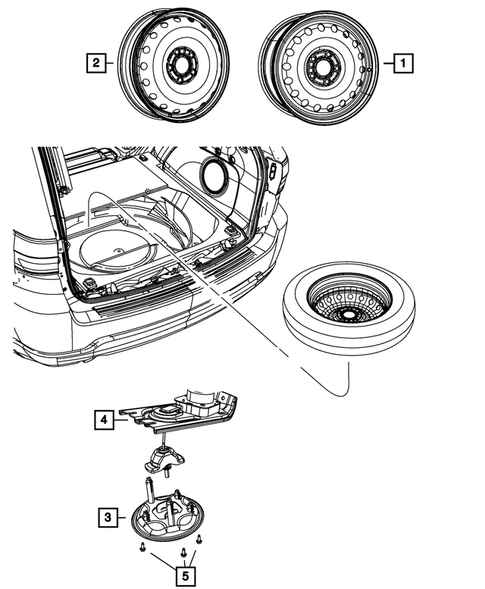 2
1
4
3
5