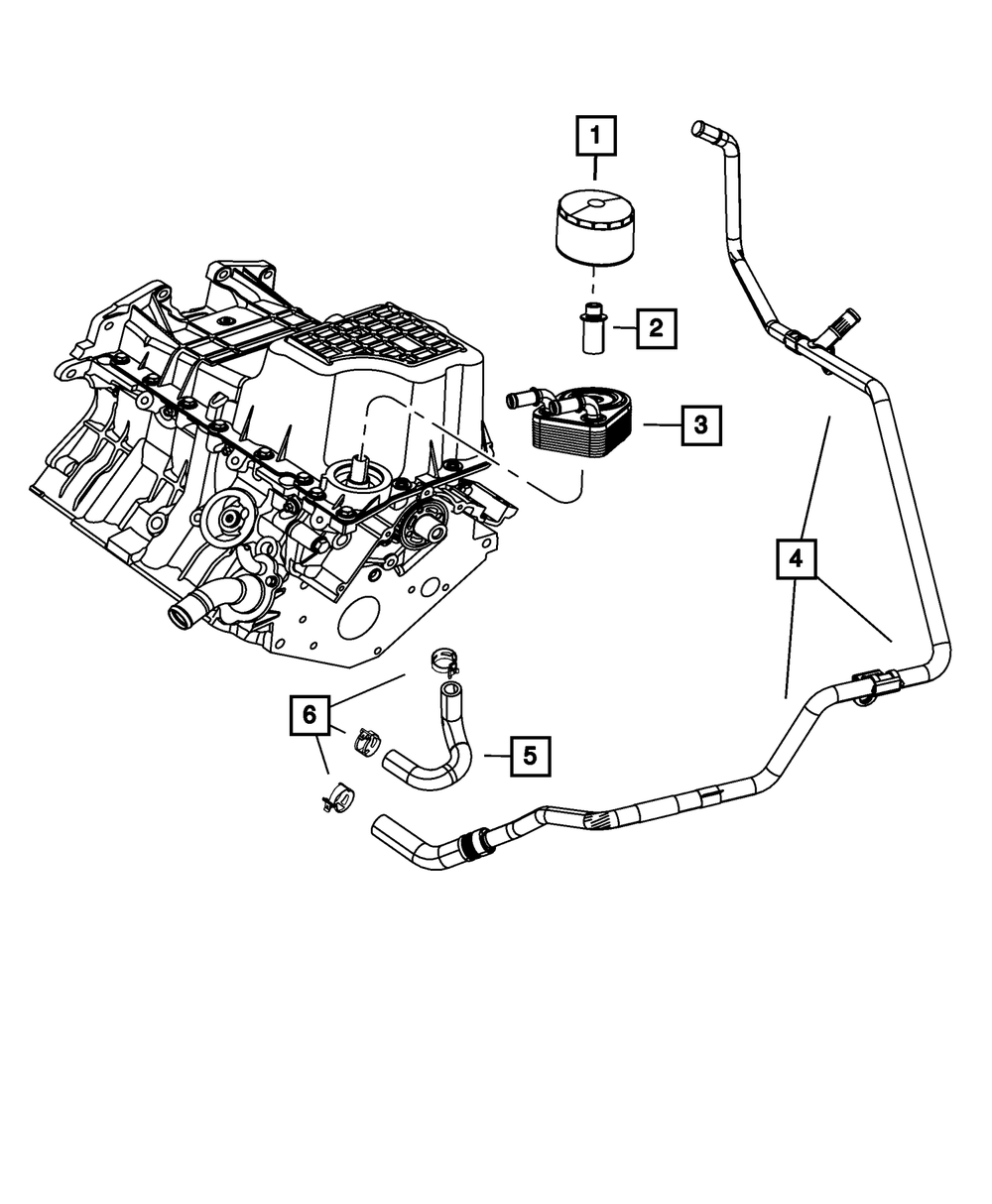 1
2
3
4
6
5