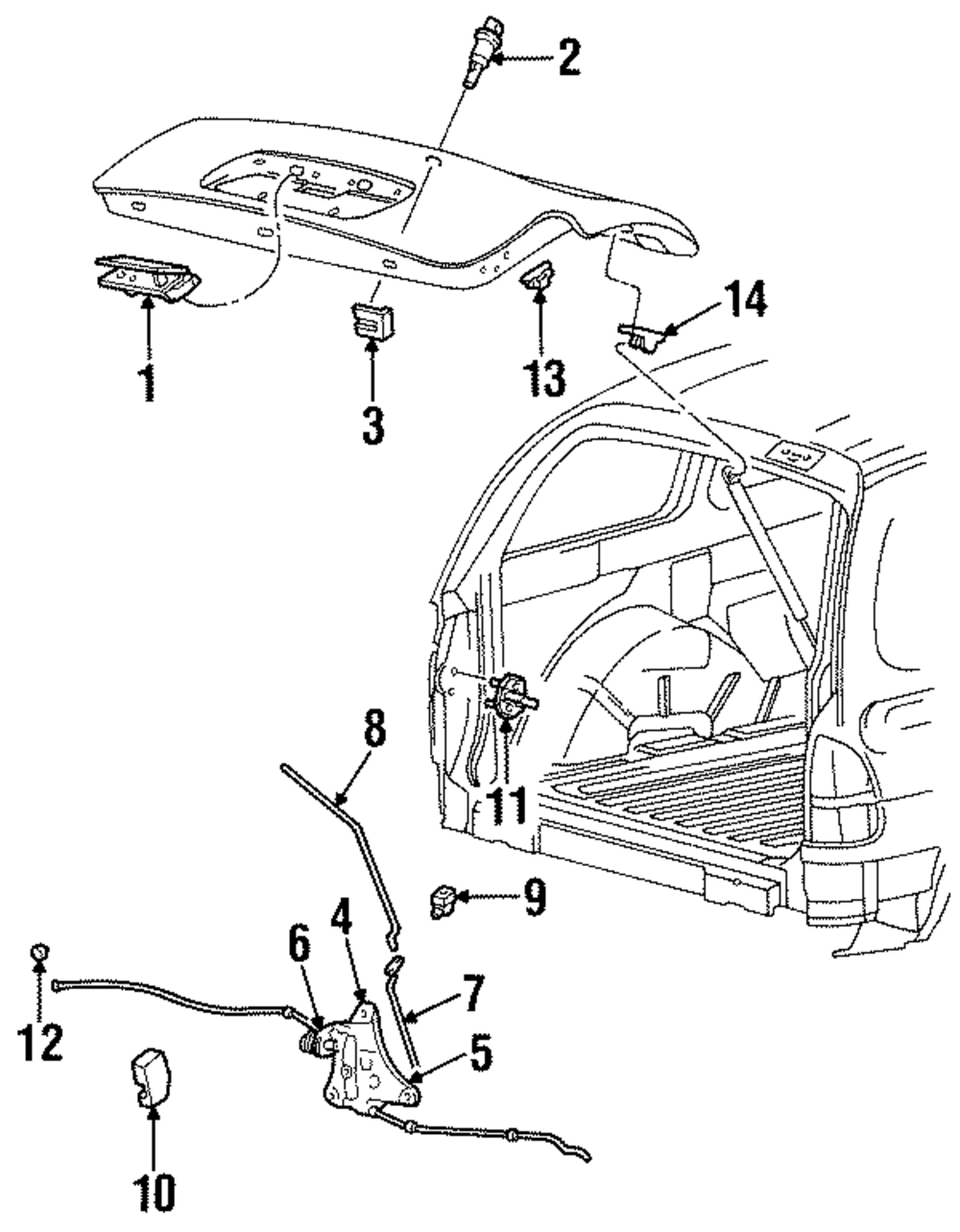 2
14
1
3
13
8
11
9
4
6
7
12
5
10