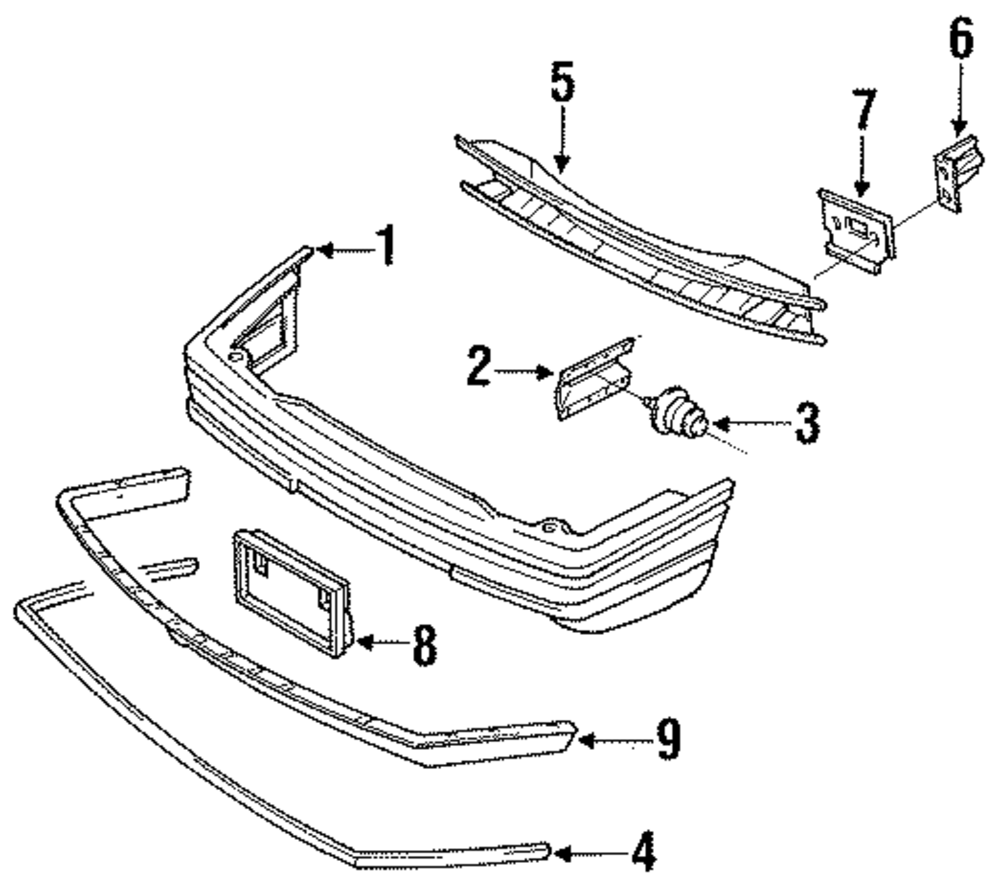 5
6
7
1
2
3
8
9
4