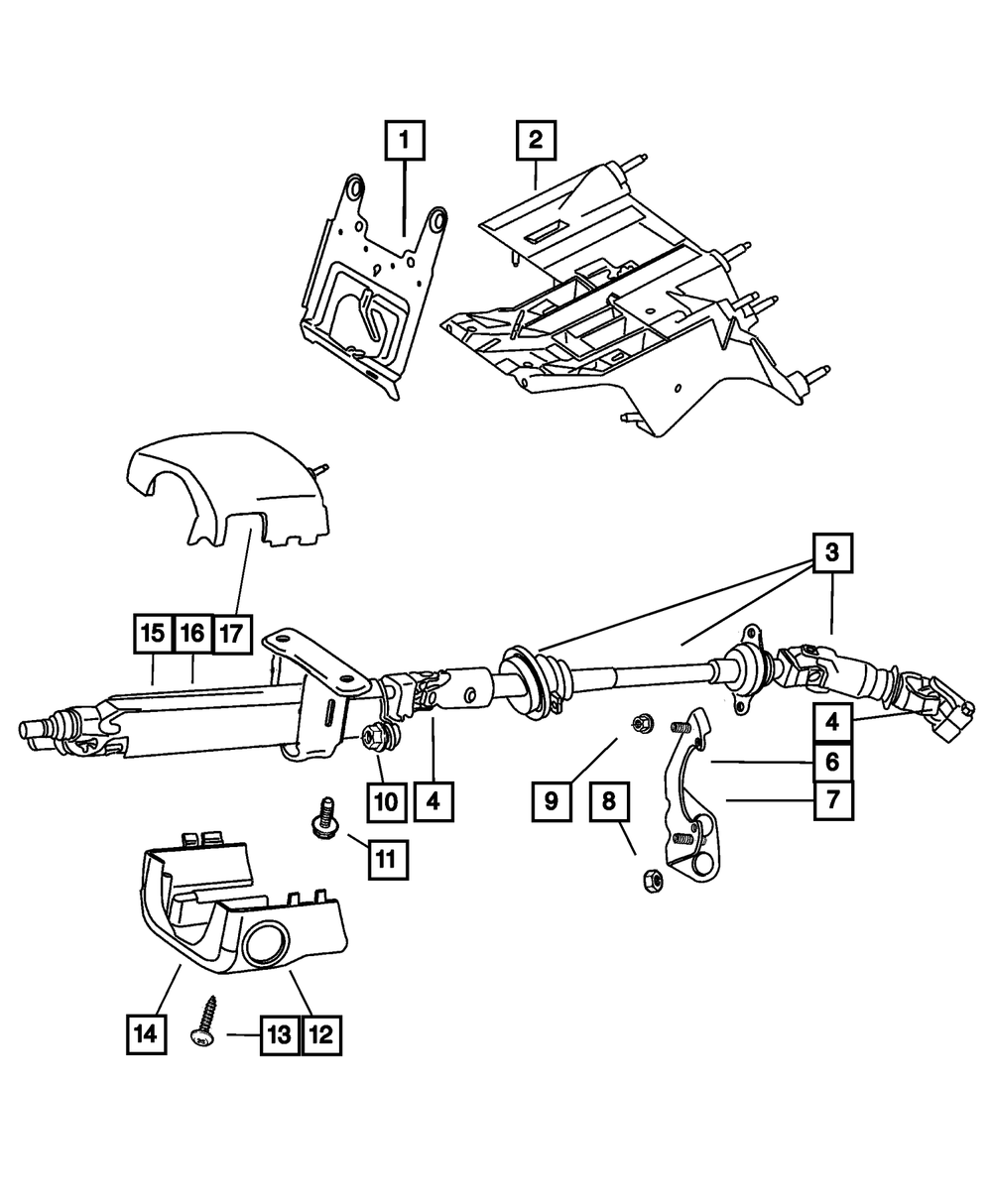 1
2
3
15 16 17
4
6
7
10 4
9
8
11
14
13 12