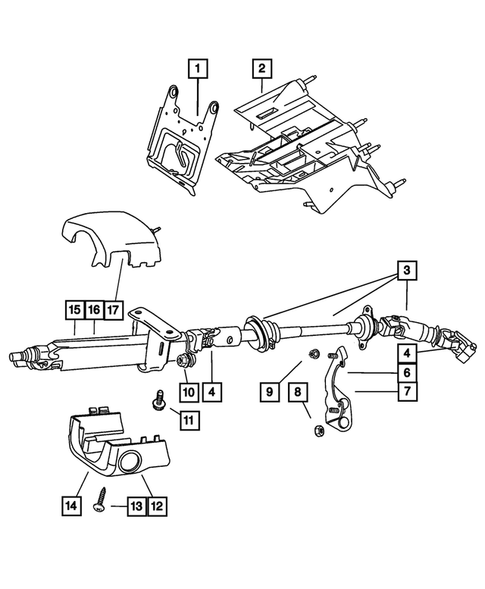 1
2
3
15 16 17
4
6
7
10
4
9
8
11
14
13 12