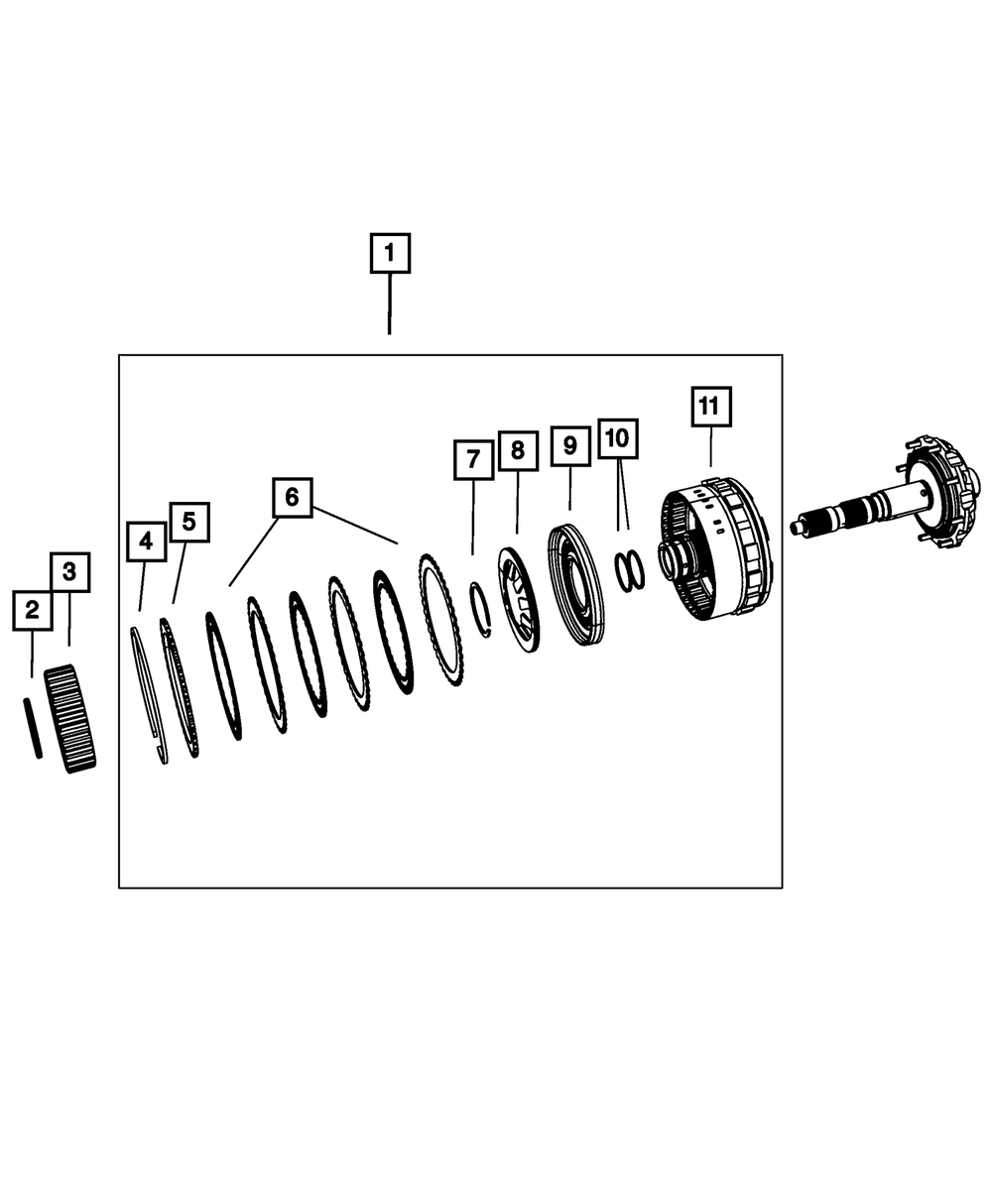 1
2
3
4
5
6
7
8
9
10
11