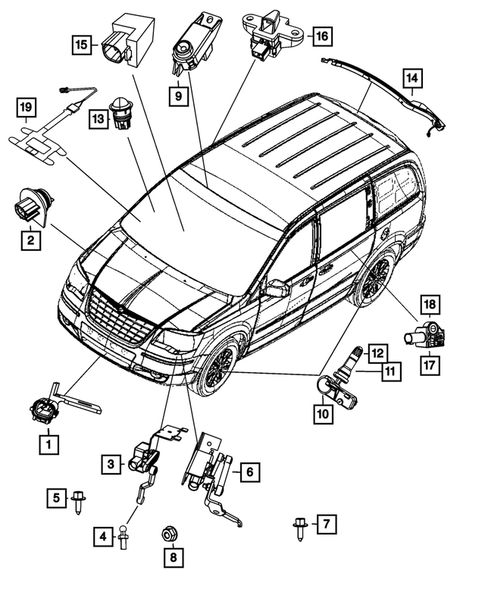 15
9
16
14
19
13
2
18
17
12
11
10
1
3
6
5
4
8
7