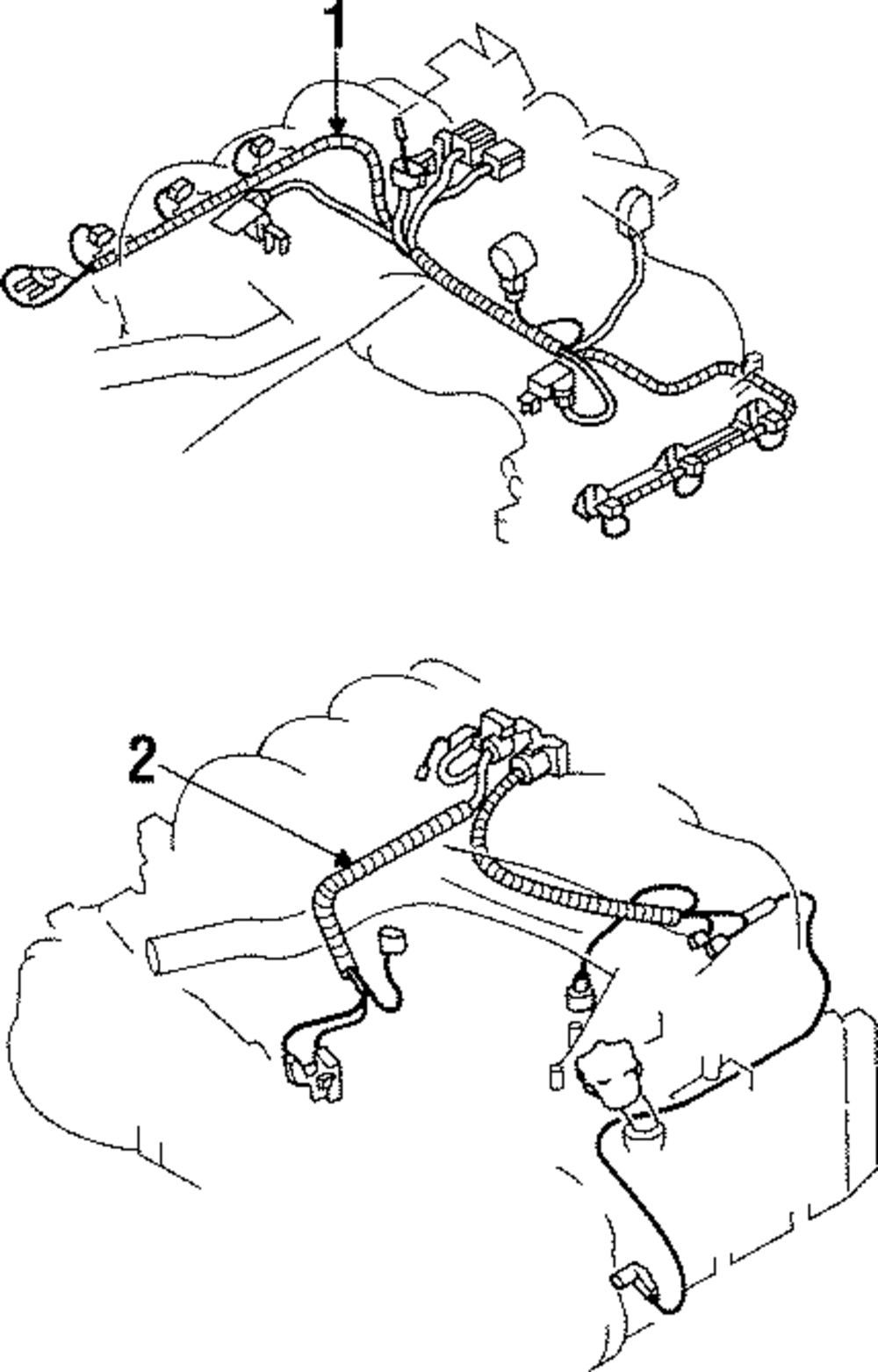 1

2